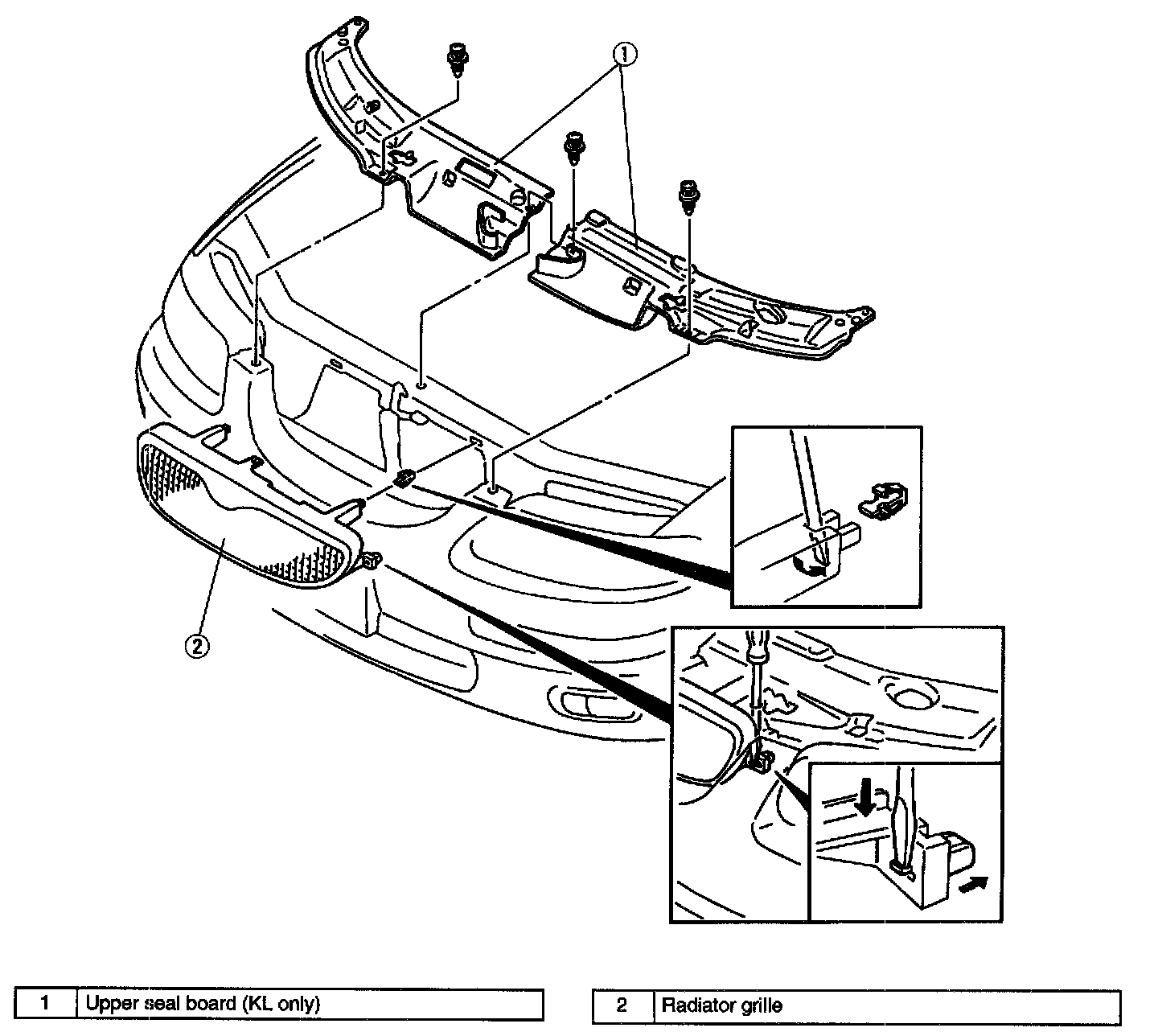 ①

②

| 1 | Upper seal board (KL only) |
|---|---|

| 2 | Radiator grille |
|---|---|