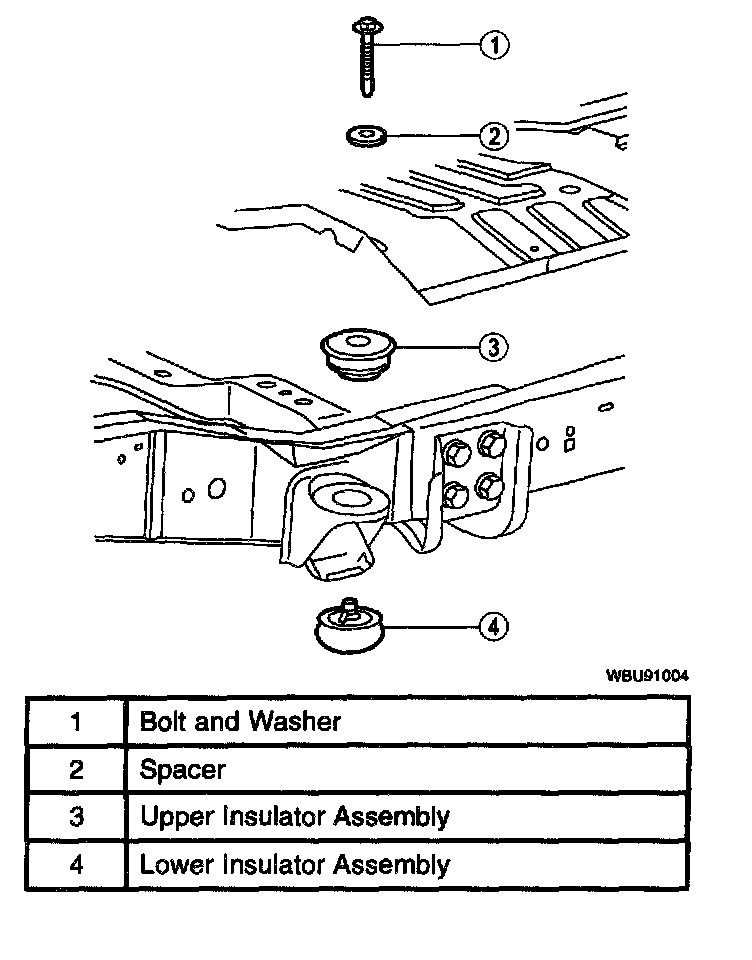 1
2
3
4

WBU91004

| 1 | Bolt and Washer |
|---|---|
| 2 | Spacer |
| 3 | Upper Insulator Assembly |
| 4 | Lower Insulator Assembly |