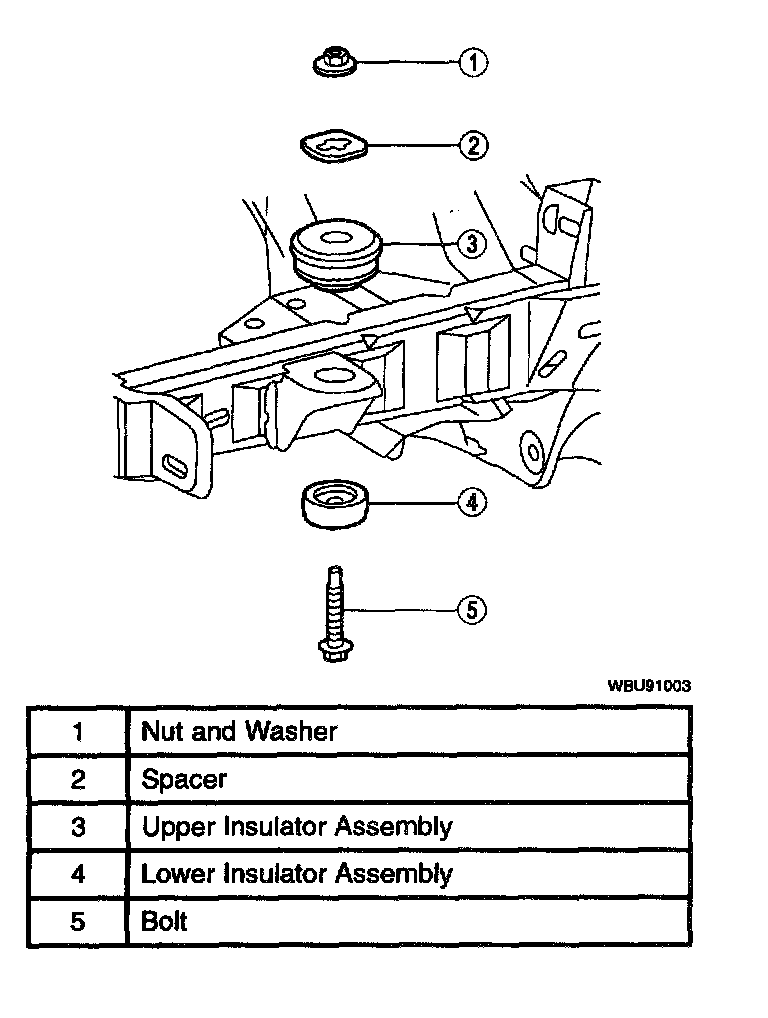 1
2
3
4
5

WBU91003

| 1 | Nut and Washer |
|---|---|
| 2 | Spacer |
| 3 | Upper Insulator Assembly |
| 4 | Lower Insulator Assembly |
| 5 | Bolt |