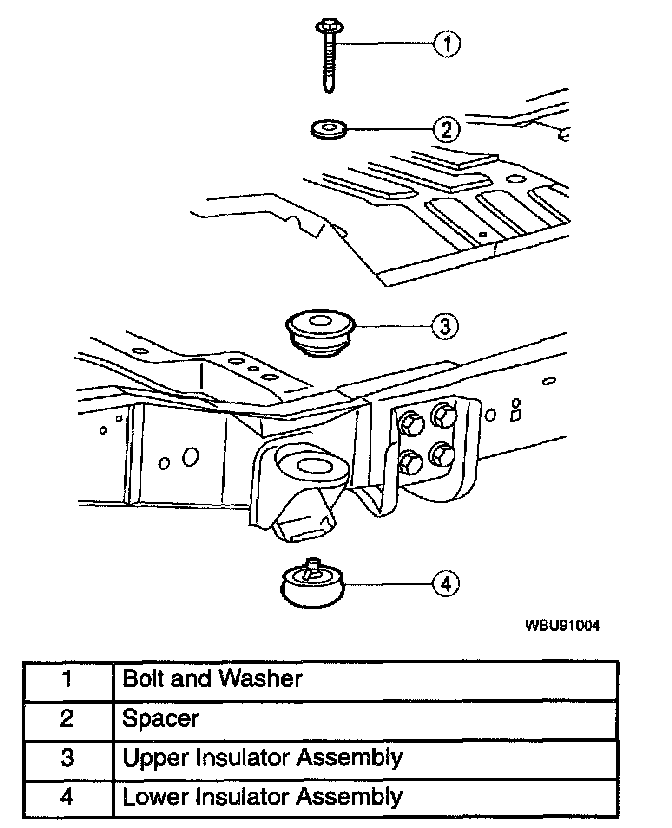 1
2
3
4
WBU91004

| 1 | Bolt and Washer |
|---|---|
| 2 | Spacer |
| 3 | Upper Insulator Assembly |
| 4 | Lower Insulator Assembly |