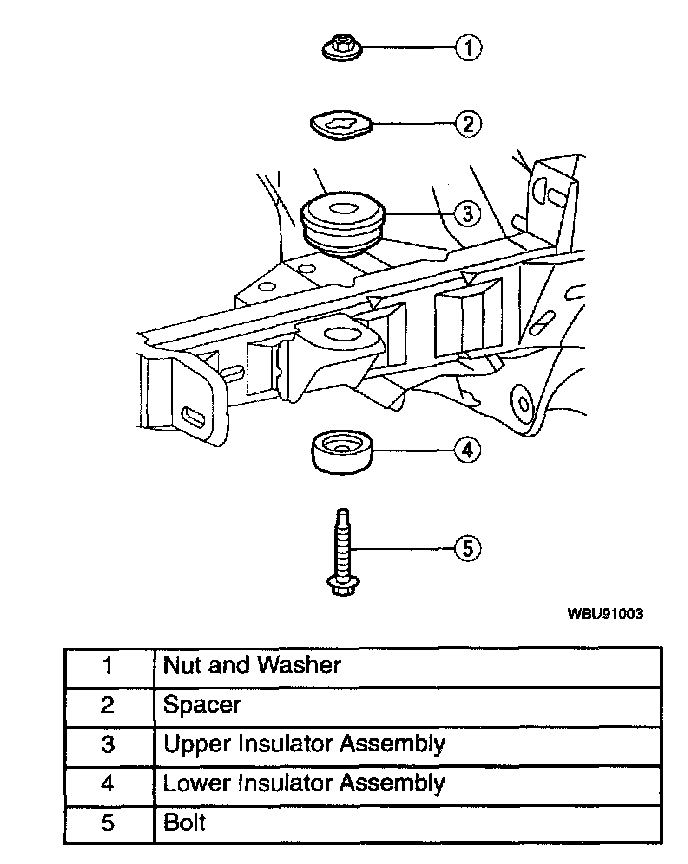 1
2
3
4
5

WBU91003

| 1 | Nut and Washer |
|---|---|
| 2 | Spacer |
| 3 | Upper Insulator Assembly |
| 4 | Lower Insulator Assembly |
| 5 | Bolt |