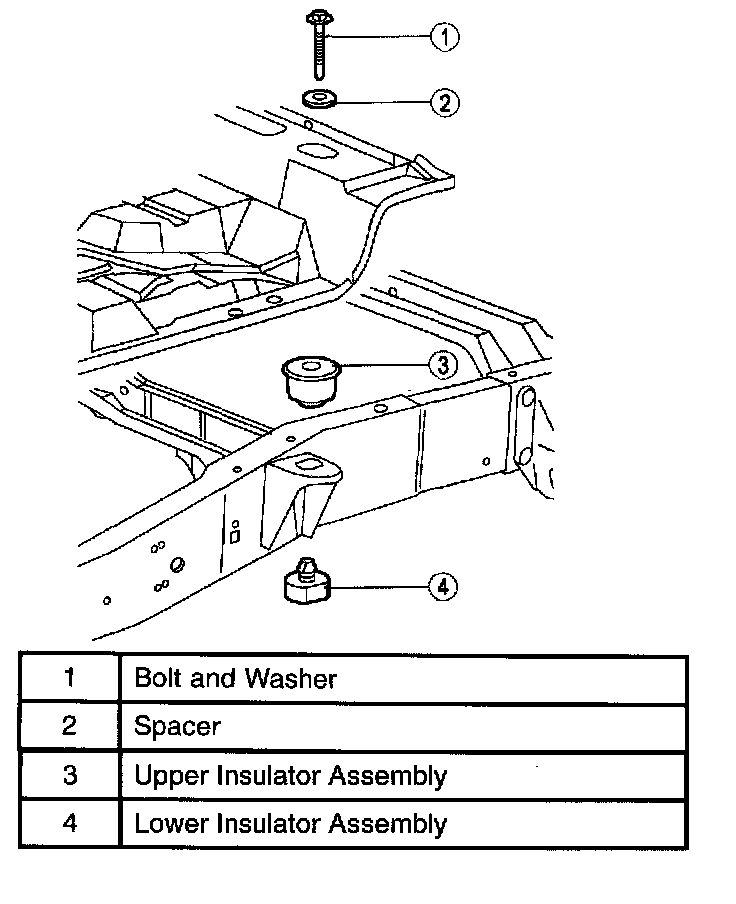 1

2

3

4

| 1 | Bolt and Washer |
|---|---|
| 2 | Spacer |
| 3 | Upper Insulator Assembly |
| 4 | Lower Insulator Assembly |