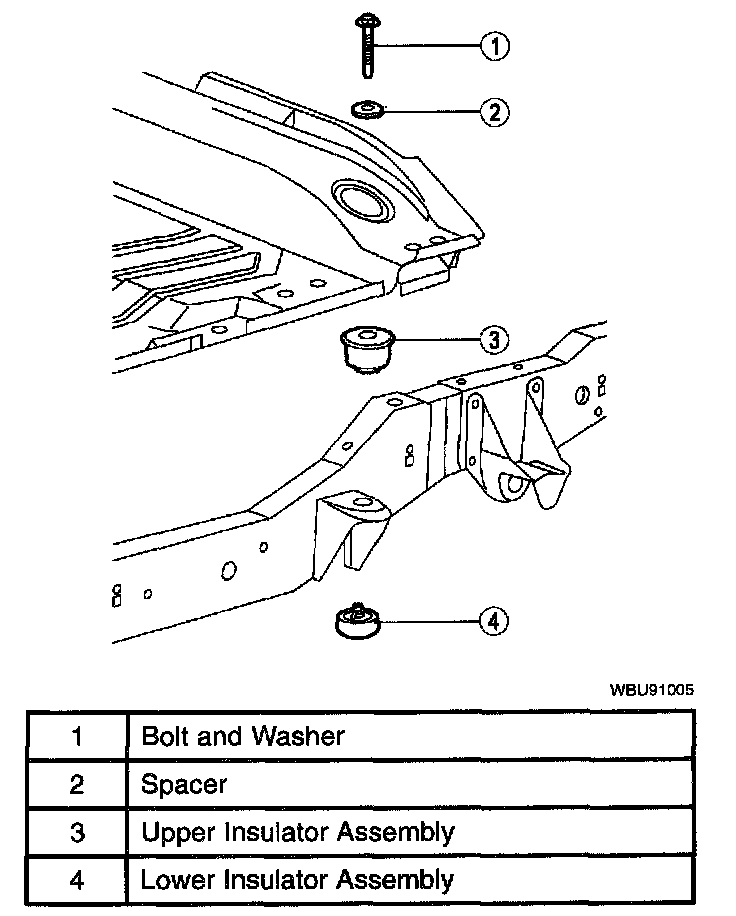 1
2
3
4

WBU91005

| 1 | Bolt and Washer |
|---|---|
| 2 | Spacer |
| 3 | Upper Insulator Assembly |
| 4 | Lower Insulator Assembly |