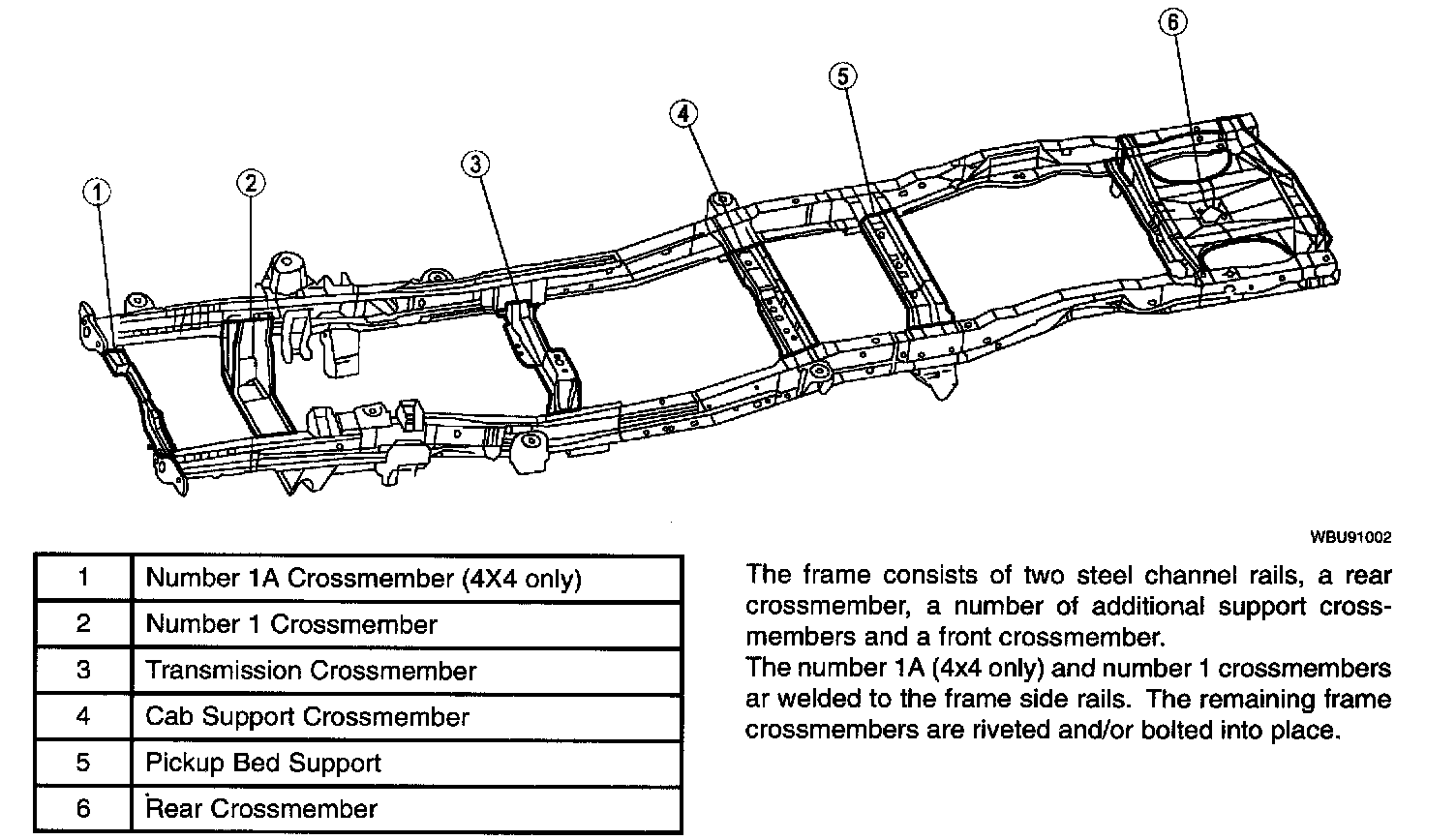 1
2
3
4
5
6

WBU91002

| 1 | Number 1A Crossmember (4X4 only) |
|---|---|
| 2 | Number 1 Crossmember |
| 3 | Transmission Crossmember |
| 4 | Cab Support Crossmember |
| 5 | Pickup Bed Support |
| 6 | Rear Crossmember |

The frame consists of two steel channel rails, a rear crossmember, a number of additional support crossmembers and a front crossmember.
The number 1A (4x4 only) and number 1 crossmembers ar welded to the frame side rails. The remaining frame crossmembers are riveted and/or bolted into place.