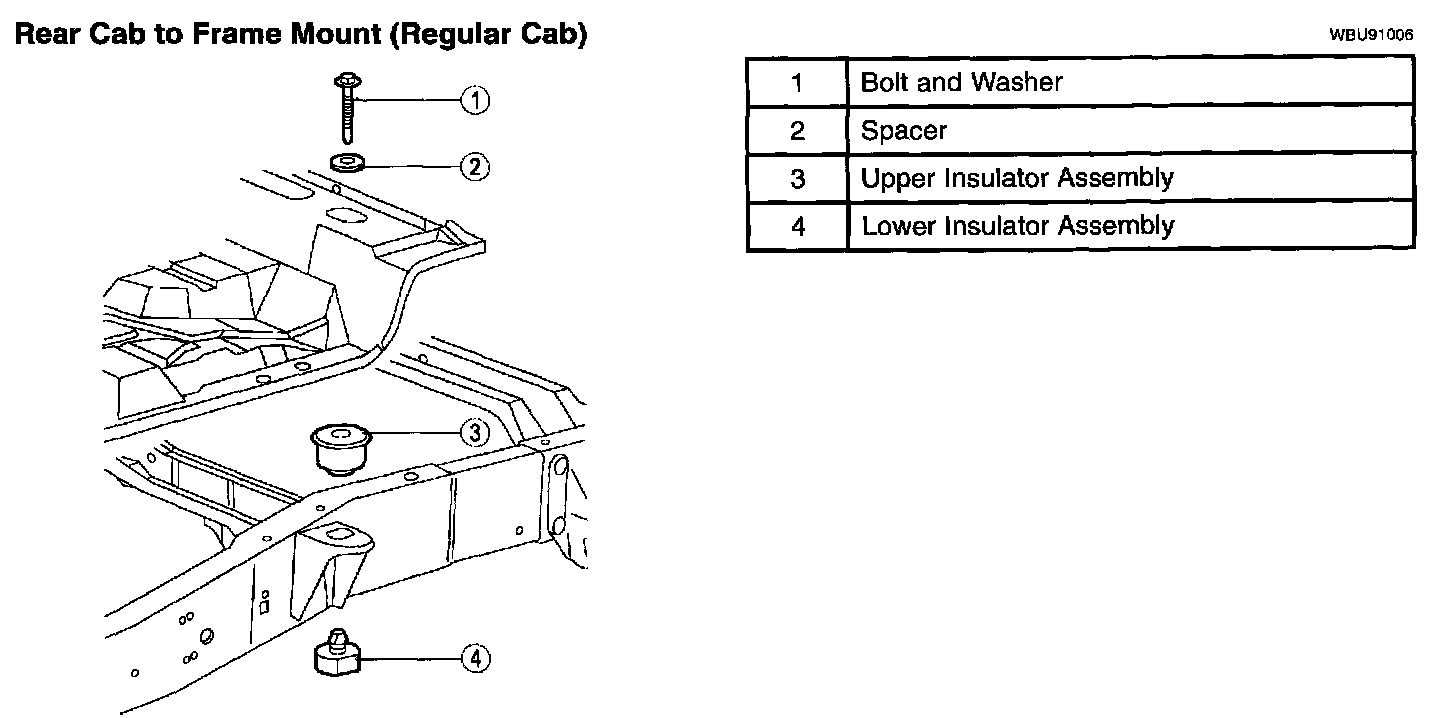 Rear Cab to Frame Mount (Regular Cab)

WBU91006

1
2
3
4

| 1 | Bolt and Washer |
|---|---|
| 2 | Spacer |
| 3 | Upper Insulator Assembly |
| 4 | Lower Insulator Assembly |