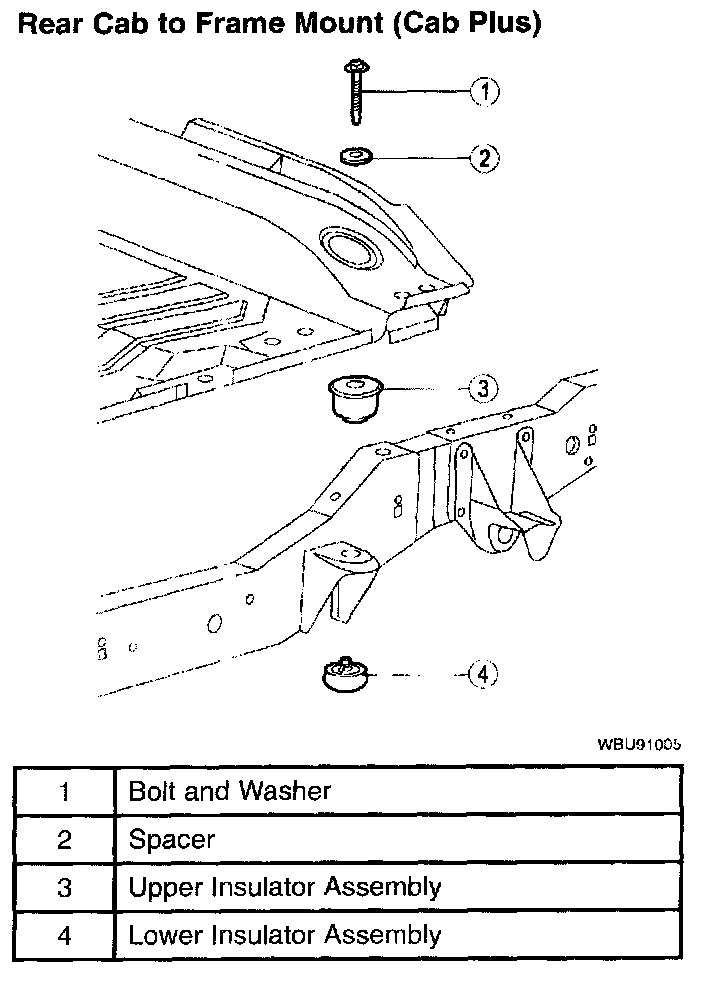 Rear Cab to Frame Mount (Cab Plus)

1

2

3

4

WBU91005

| 1 | Bolt and Washer |
|---|---|
| 2 | Spacer |
| 3 | Upper Insulator Assembly |
| 4 | Lower Insulator Assembly |