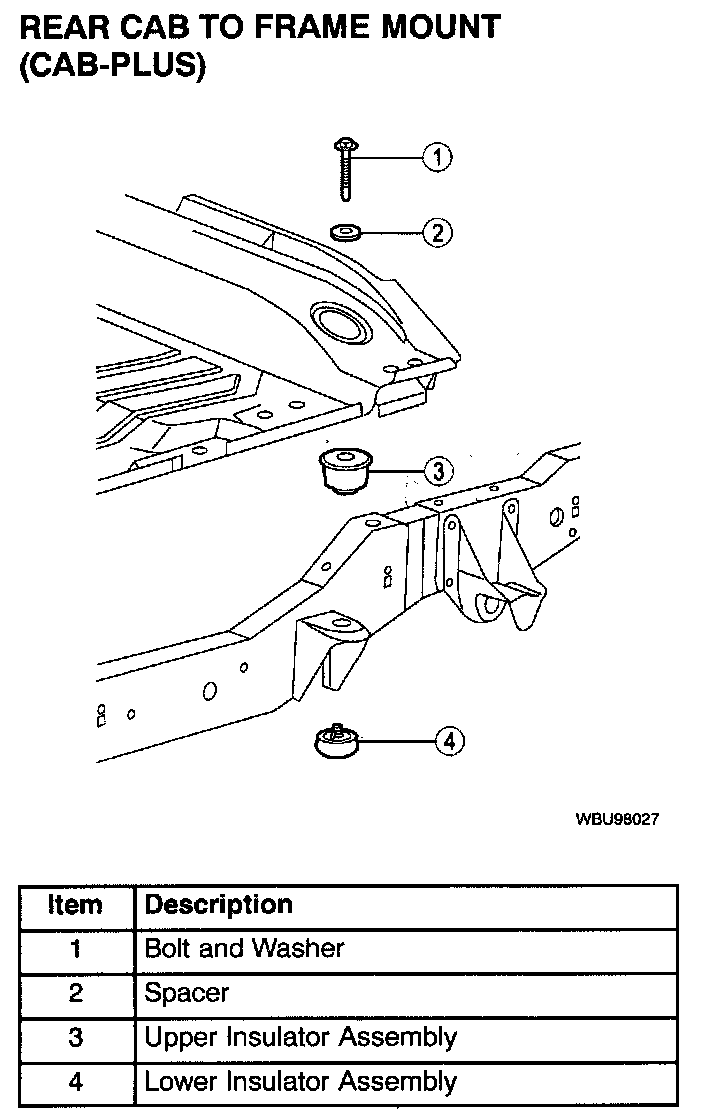 REAR CAB TO FRAME MOUNT (CAB-PLUS)

1

2

3

4

WBU98027

| Item | Description |
|---|---|
| 1 | Bolt and Washer |
| 2 | Spacer |
| 3 | Upper Insulator Assembly |
| 4 | Lower Insulator Assembly |