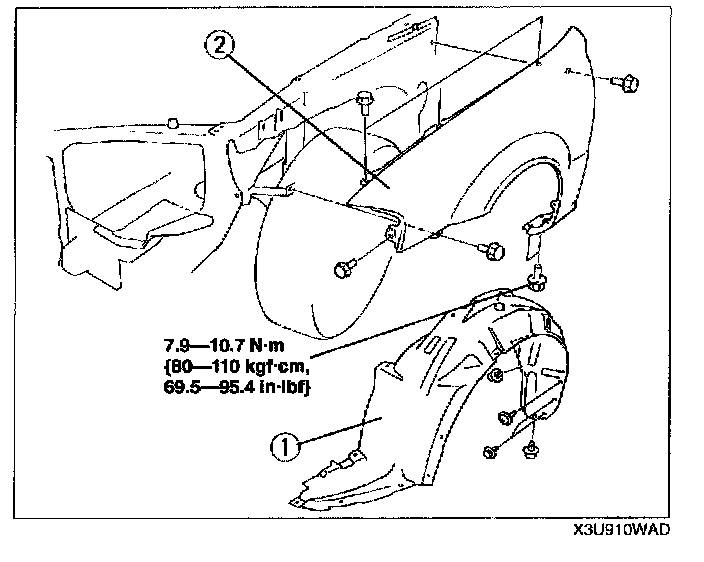 2

7.9—10.7 N·m {80—110 kgf·cm, 69.5—95.4 in·lbf}

1

X3U910WAD