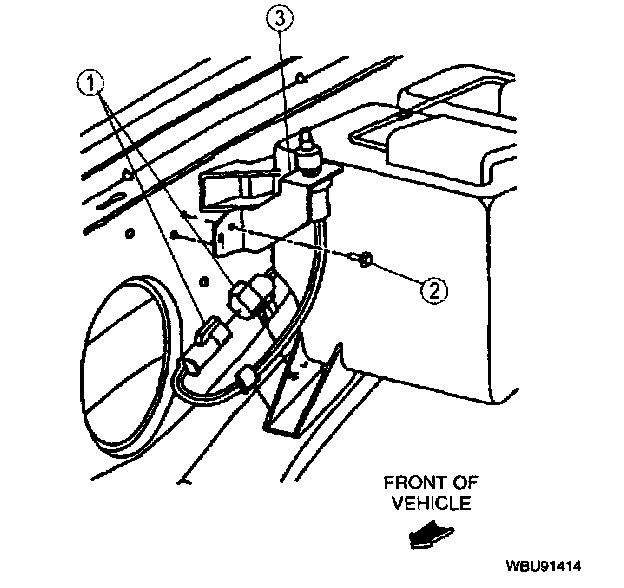 3
1
2
FRONT OF VEHICLE
WBU91414