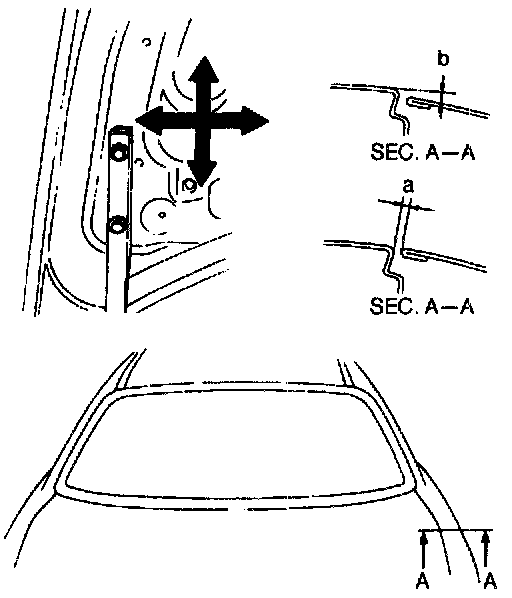 b

SEC. A—A

a

SEC. A—A

A A