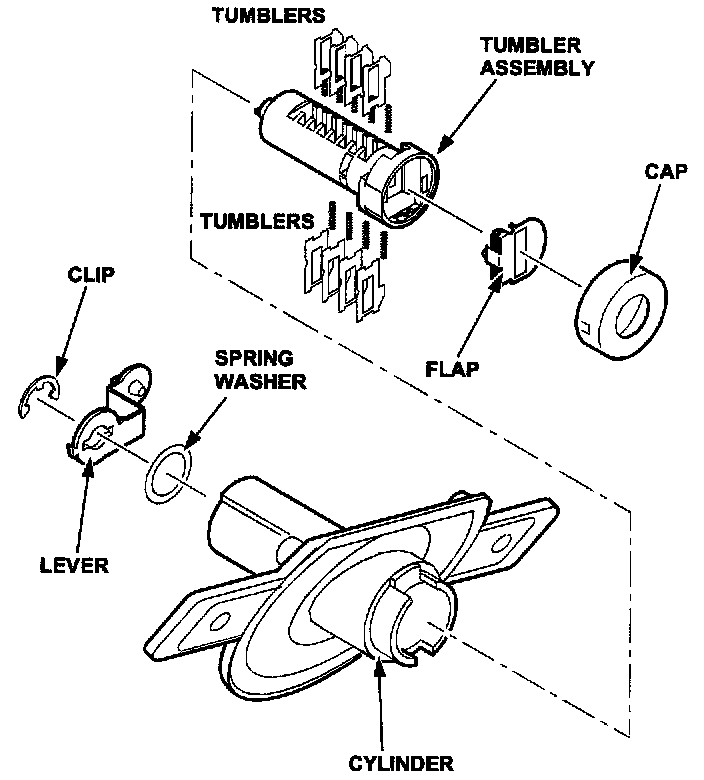 TUMBLERS

TUMBLER ASSEMBLY

CAP

TUMBLERS

CLIP

SPRING WASHER

FLAP

LEVER

CYLINDER