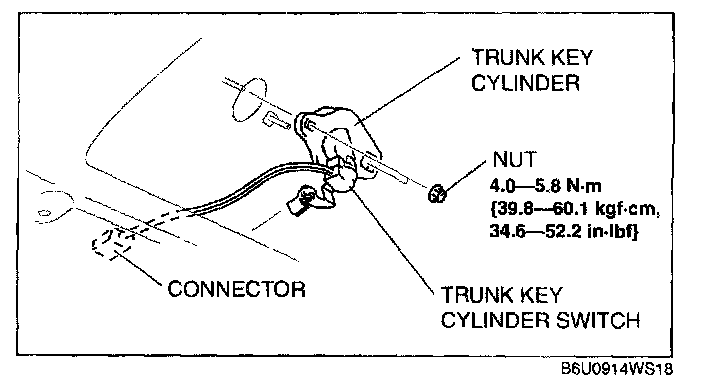 TRUNK KEY CYLINDER

NUT
4.0—5.8 N·m
{39.8—60.1 kgf·cm,
34.6—52.2 in·lbf}

CONNECTOR

TRUNK KEY CYLINDER SWITCH

B6U0914WS18