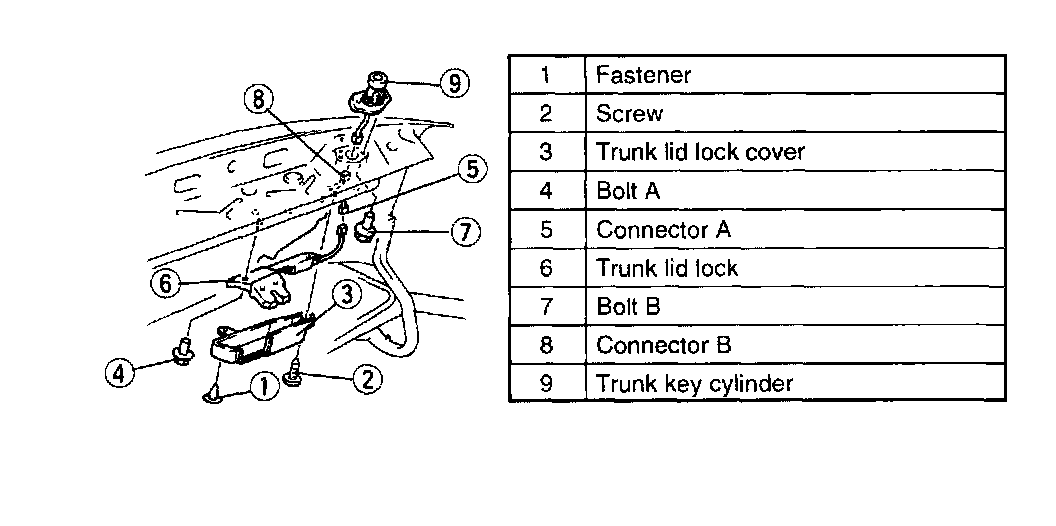 9
8
5
7
6
3
4
1
2

| 1 | Fastener |
|---|---|
| 2 | Screw |
| 3 | Trunk lid lock cover |
| 4 | Bolt A |
| 5 | Connector A |
| 6 | Trunk lid lock |
| 7 | Bolt B |
| 8 | Connector B |
| 9 | Trunk key cylinder |