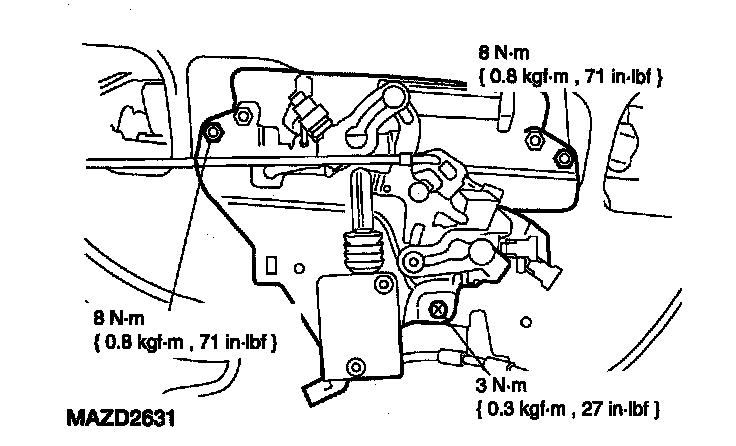 8 N·m
{ 0.8 kgf·m , 71 in·lbf }

8 N·m
{ 0.8 kgf·m , 71 in·lbf }

3 N·m
{ 0.3 kgf·m , 27 in·lbf }

MAZD2631