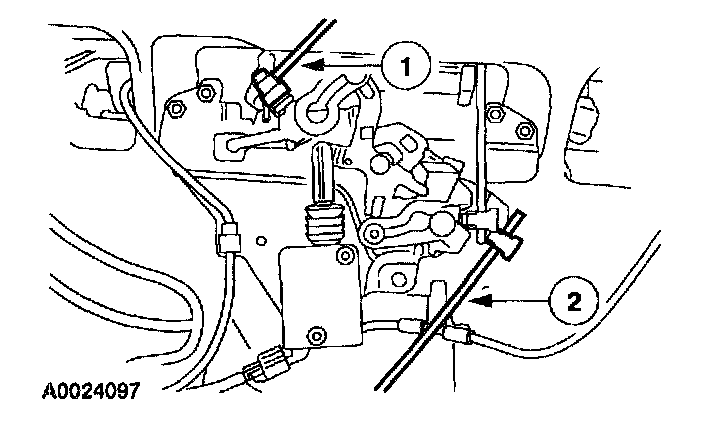 1

2

A0024097