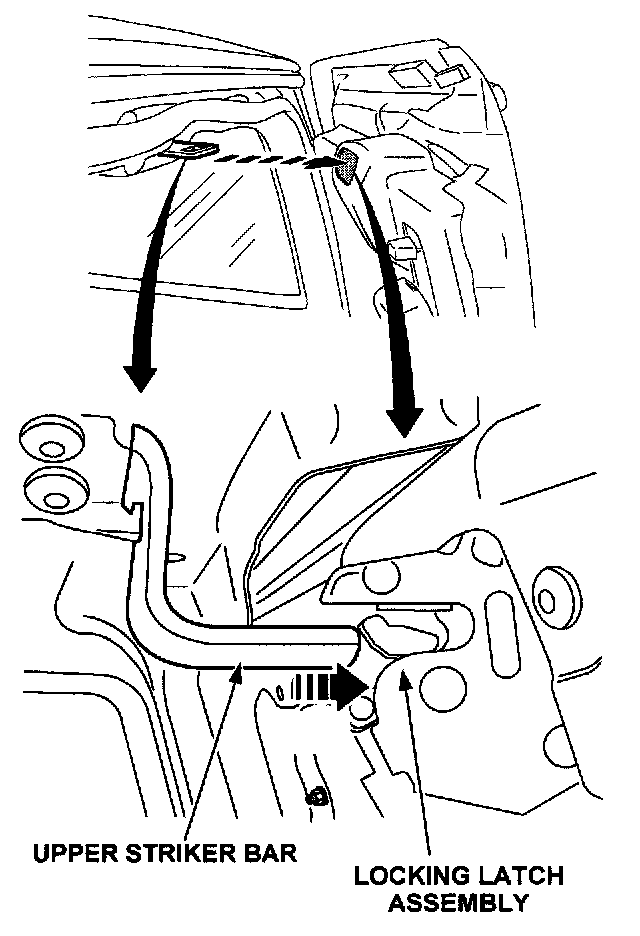 UPPER STRIKER BAR

LOCKING LATCH ASSEMBLY