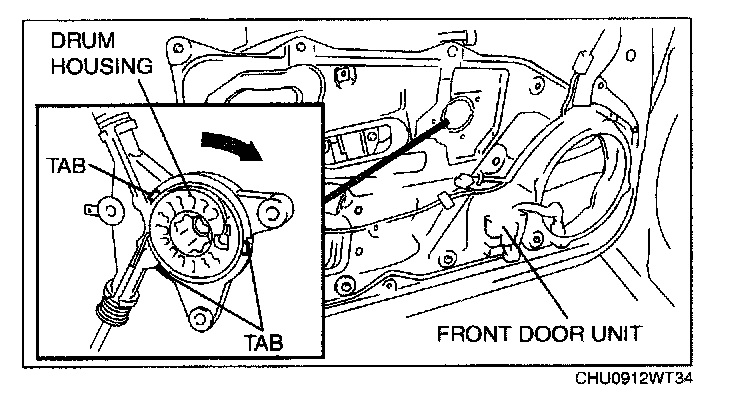 DRUM HOUSING

TAB

TAB

FRONT DOOR UNIT

CHU0912WT34