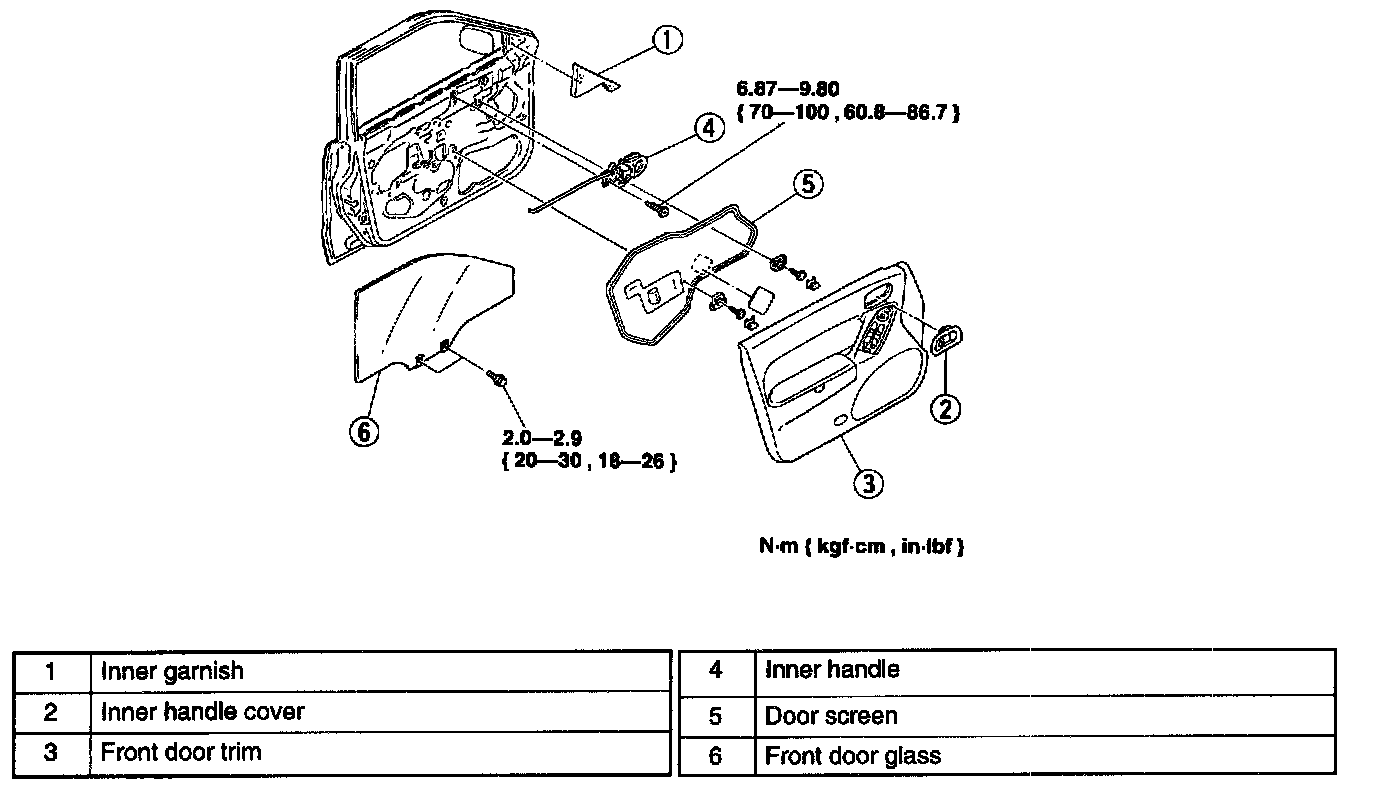 1

6.87—9.80
{ 70—100 , 60.8—86.7 }

4

5

2

6

2.0—2.9
{ 20—30 , 18—26 }

3

N·m { kgf·cm , in·lbf }

| 1 | Inner garnish |
|---|---|
| 2 | Inner handle cover |
| 3 | Front door trim |

| 4 | Inner handle |
|---|---|
| 5 | Door screen |
| 6 | Front door glass |