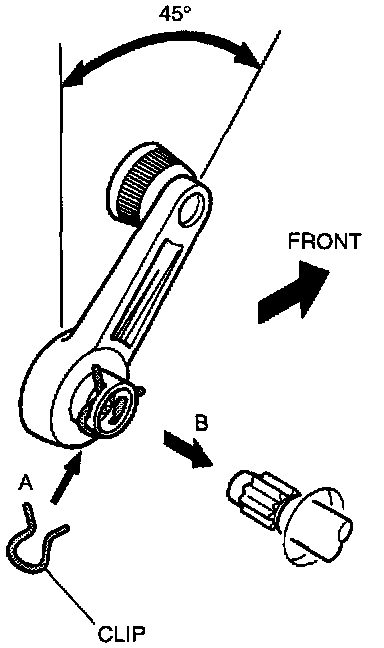 45°

FRONT

B

A

CLIP