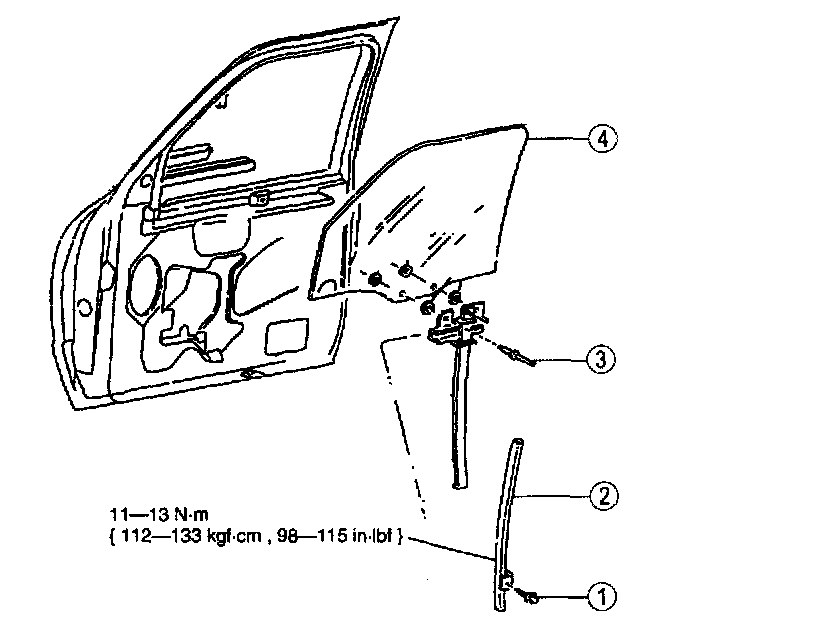 4

3

2

11—13 N·m
{ 112—133 kgf·cm , 98—115 in·lbf }

1