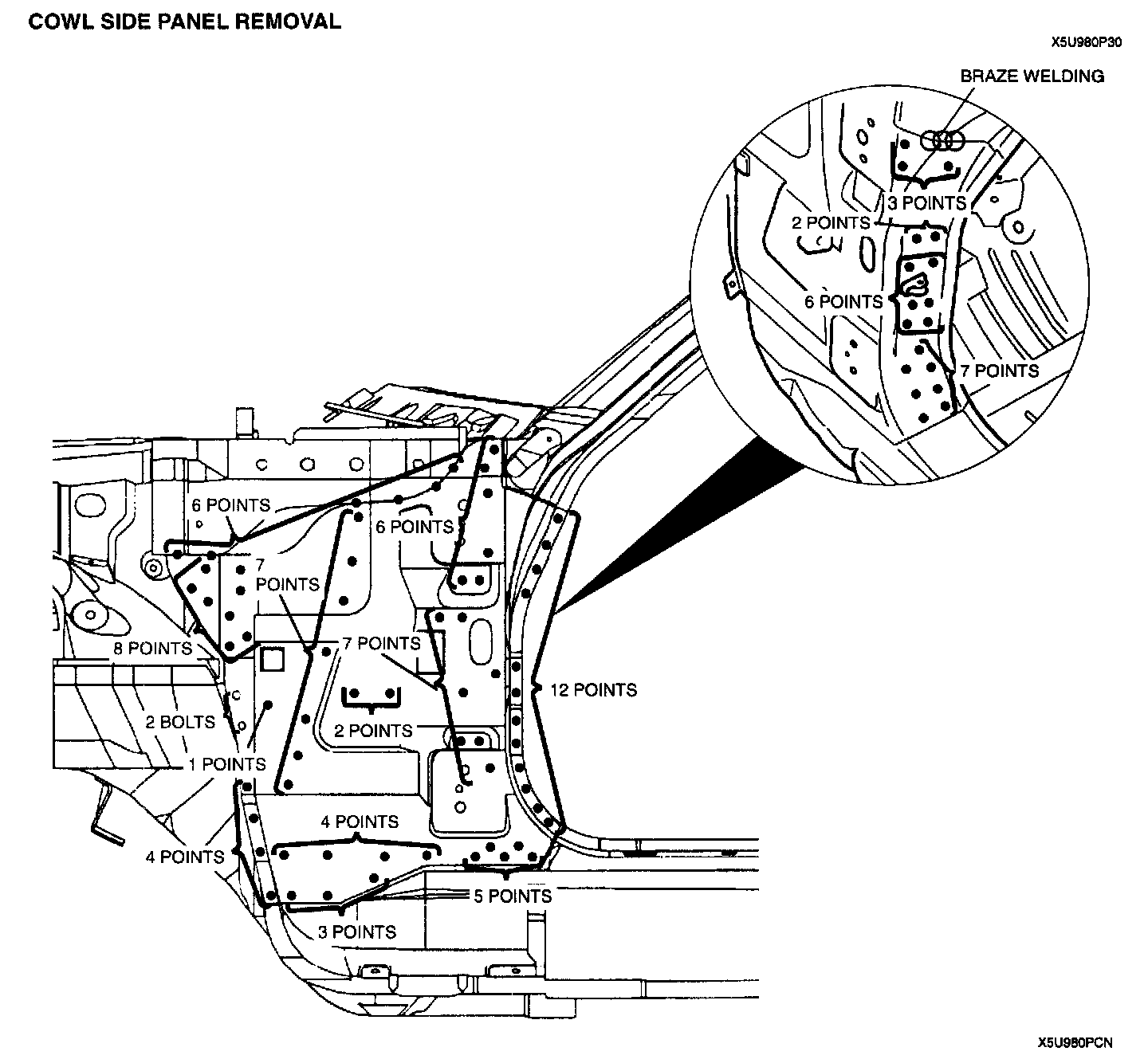 COWL SIDE PANEL REMOVAL

X5U980P30

BRAZE WELDING

3 POINTS

2 POINTS

6 POINTS

7 POINTS

6 POINTS

6 POINTS

7 POINTS

8 POINTS

7 POINTS

12 POINTS

2 BOLTS

2 POINTS

1 POINTS

4 POINTS

4 POINTS

5 POINTS

3 POINTS

X5U980PCN