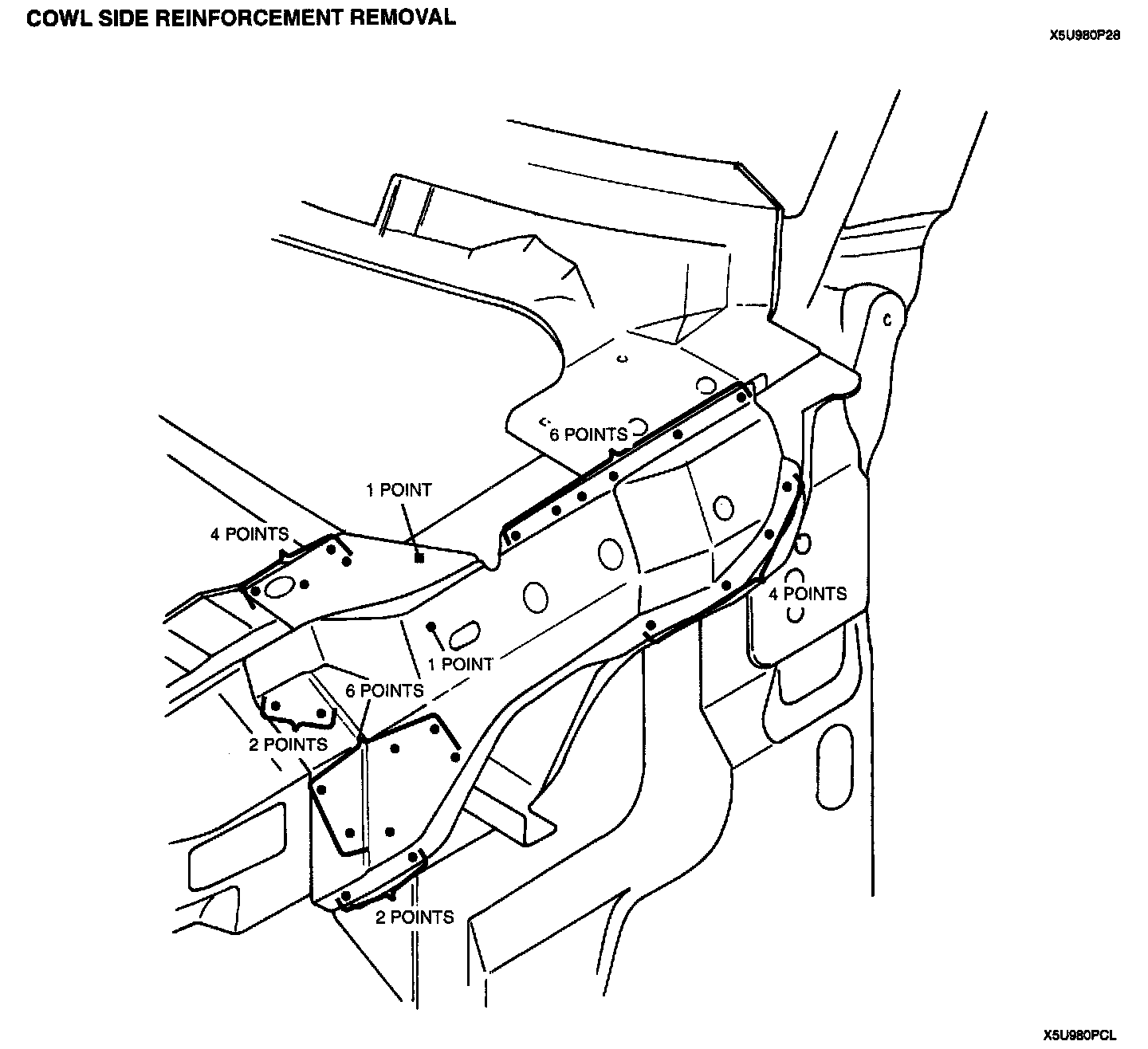 COWL SIDE REINFORCEMENT REMOVAL

X5U980P28

6 POINTS

1 POINT

4 POINTS

4 POINTS

1 POINT

6 POINTS

2 POINTS

2 POINTS

X5U980PCL