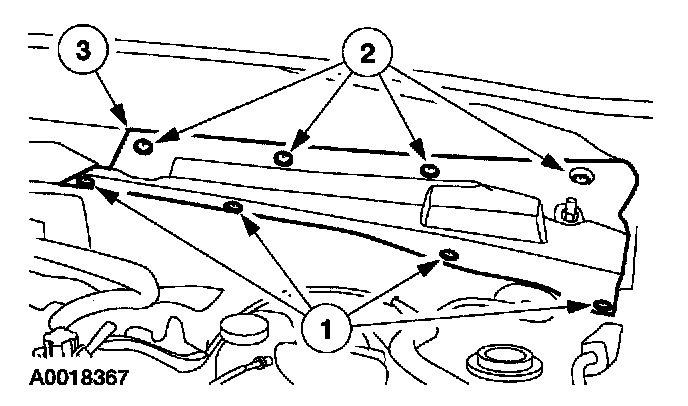 3
2
1
A0018367