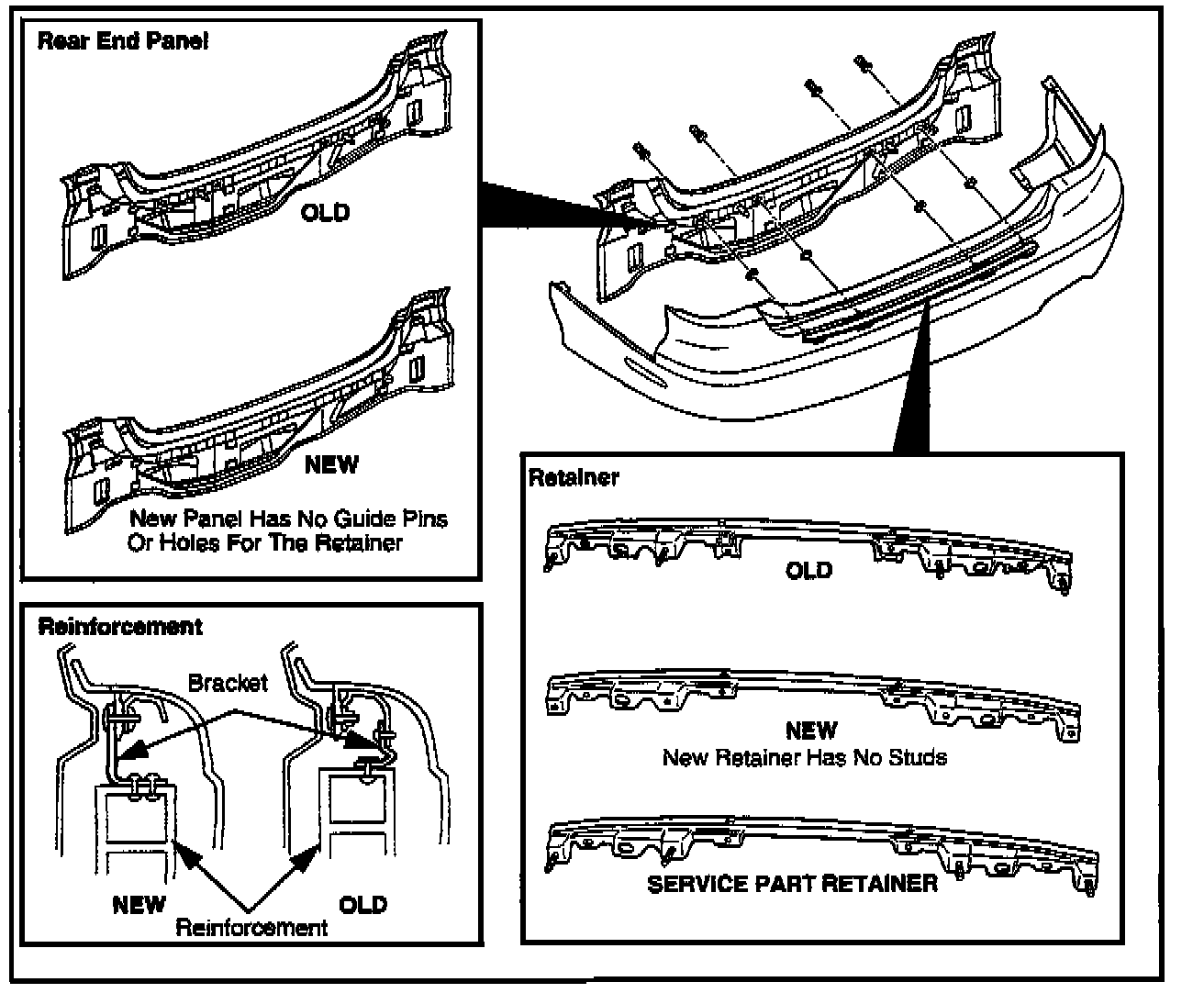 Rear End Panel

OLD

NEW

New Panel Has No Guide Pins Or Holes For The Retainer

Reinforcement

Bracket

NEW

OLD

Reinforcement

Retainer

OLD

NEW

New Retainer Has No Studs

SERVICE PART RETAINER