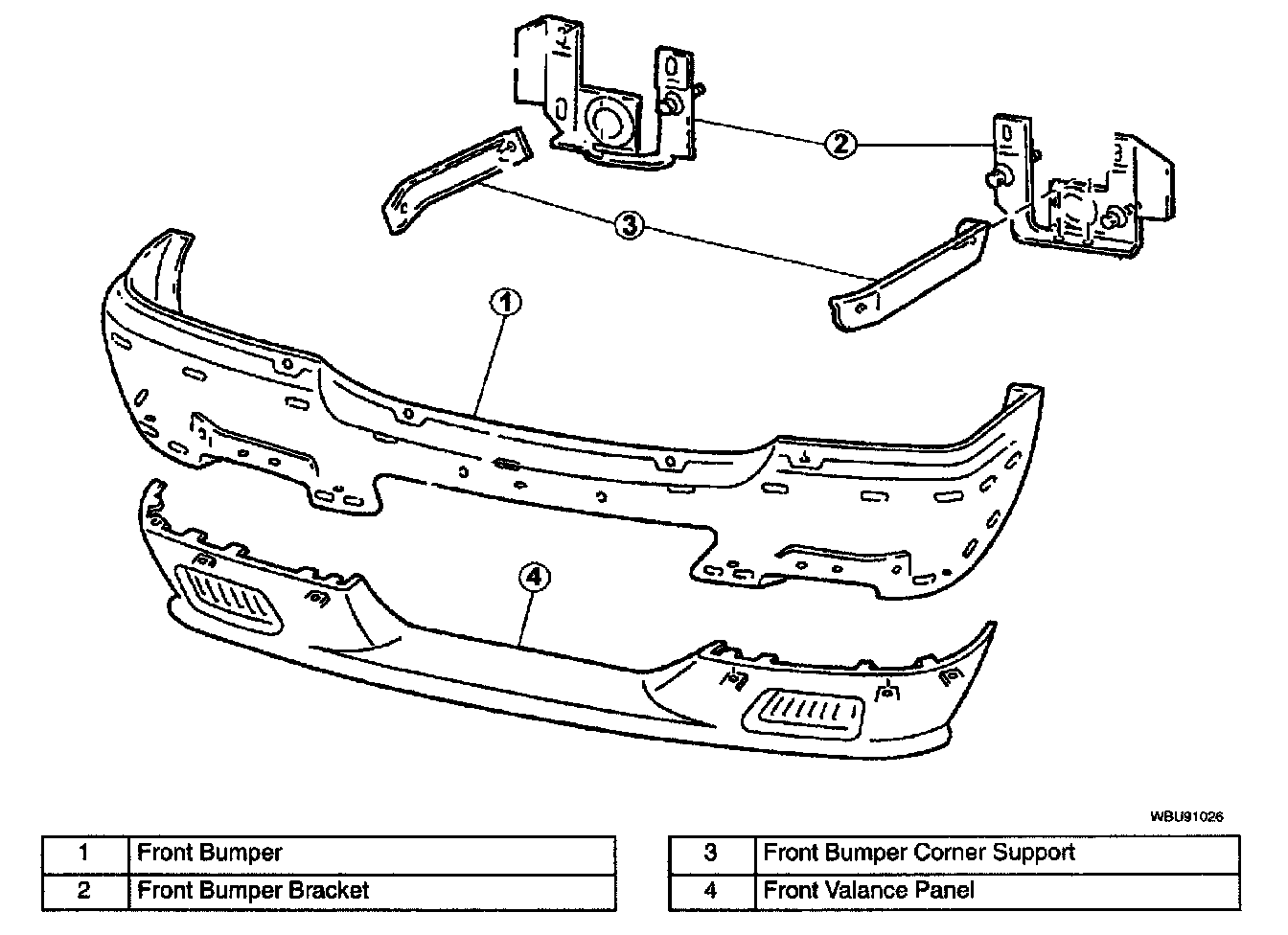 2

3

1

4

WBU91026

| 1 | Front Bumper |
|---|---|
| 2 | Front Bumper Bracket |

| 3 | Front Bumper Corner Support |
|---|---|
| 4 | Front Valance Panel |