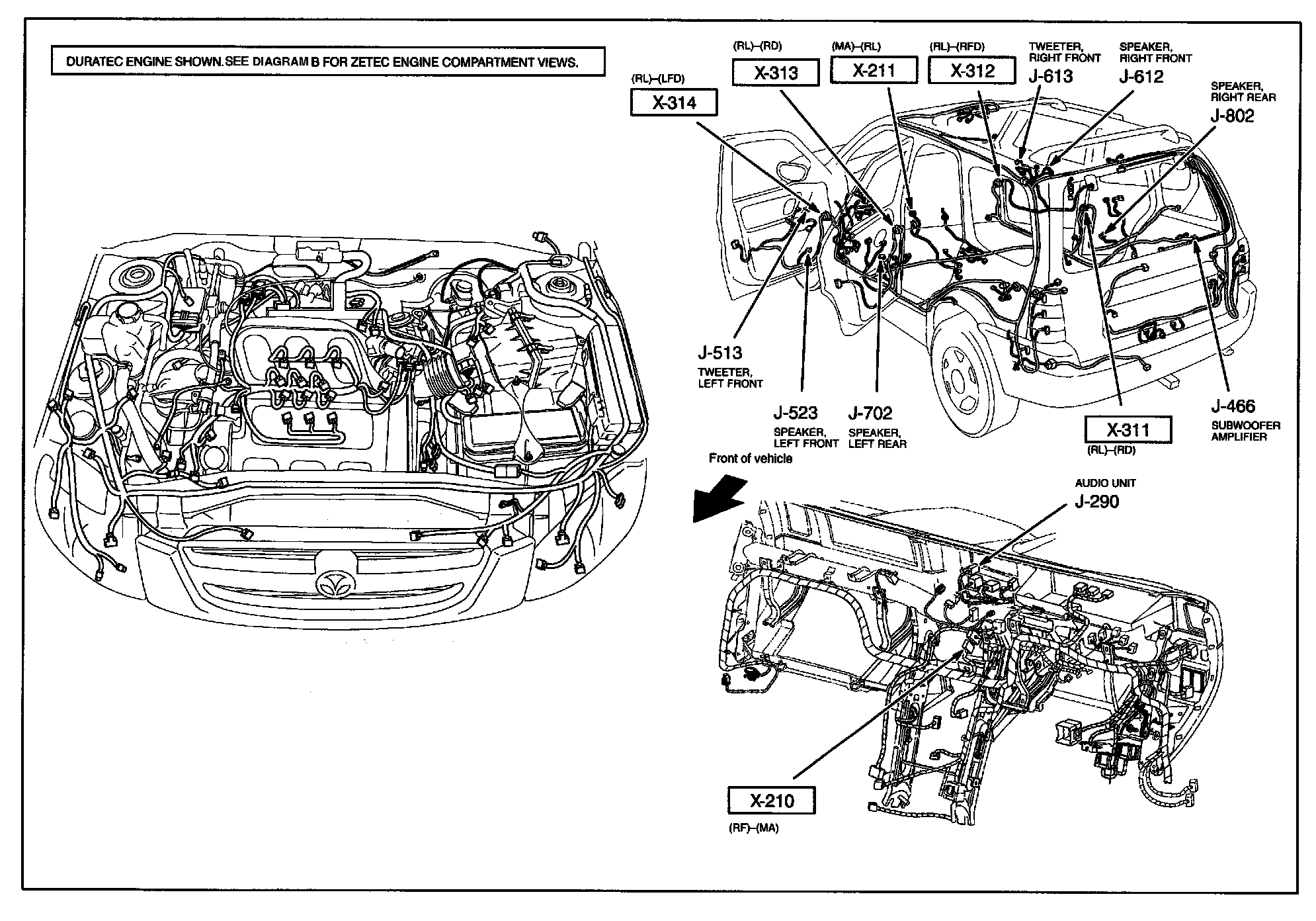 DURATEC ENGINE SHOWN.SEE DIAGRAM B FOR ZETEC ENGINE COMPARTMENT VIEWS.

(RL)–(LFD)
X-314

(RL)–(RD)
X-313

(MA)–(RL)
X-211

(RL)–(RFD)
X-312

TWEETER, RIGHT FRONT
J-613

SPEAKER, RIGHT FRONT
J-612

SPEAKER, RIGHT REAR
J-802

J-513
TWEETER, LEFT FRONT

J-523
SPEAKER, LEFT FRONT

J-702
SPEAKER, LEFT REAR

X-311
(RL)–(RD)

J-466
SUBWOOFER AMPLIFIER

Front of vehicle

AUDIO UNIT
J-290

X-210
(RF)–(MA)