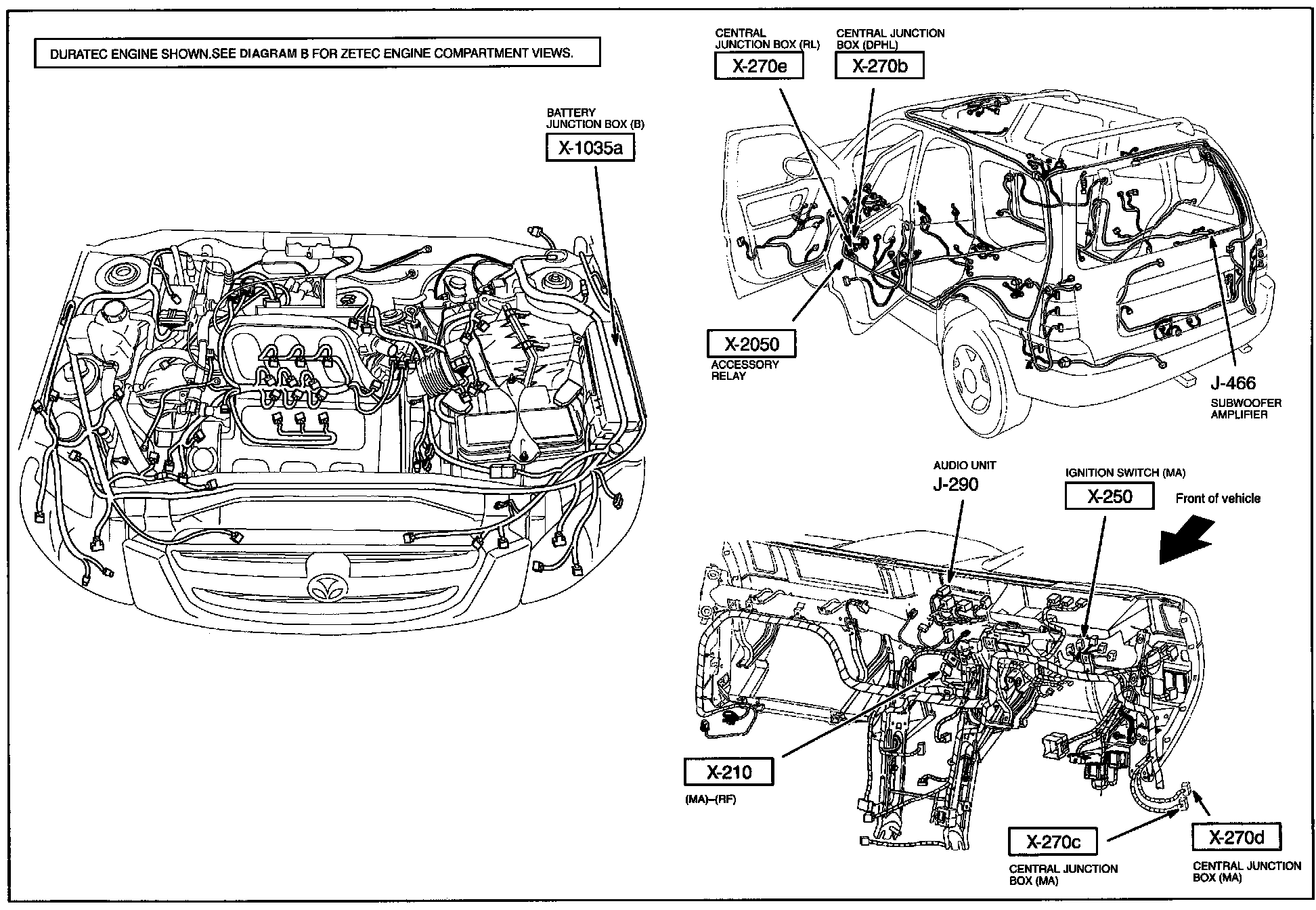 DURATEC ENGINE SHOWN.SEE DIAGRAM B FOR ZETEC ENGINE COMPARTMENT VIEWS.

BATTERY JUNCTION BOX (B)
X-1035a

CENTRAL JUNCTION BOX (RL)
X-270e

CENTRAL JUNCTION BOX (DPHL)
X-270b

X-2050
ACCESSORY RELAY

J-466
SUBWOOFER AMPLIFIER

AUDIO UNIT
J-290

IGNITION SWITCH (MA)
X-250

Front of vehicle

X-210
(MA)–(RF)

X-270c
CENTRAL JUNCTION BOX (MA)

X-270d
CENTRAL JUNCTION BOX (MA)