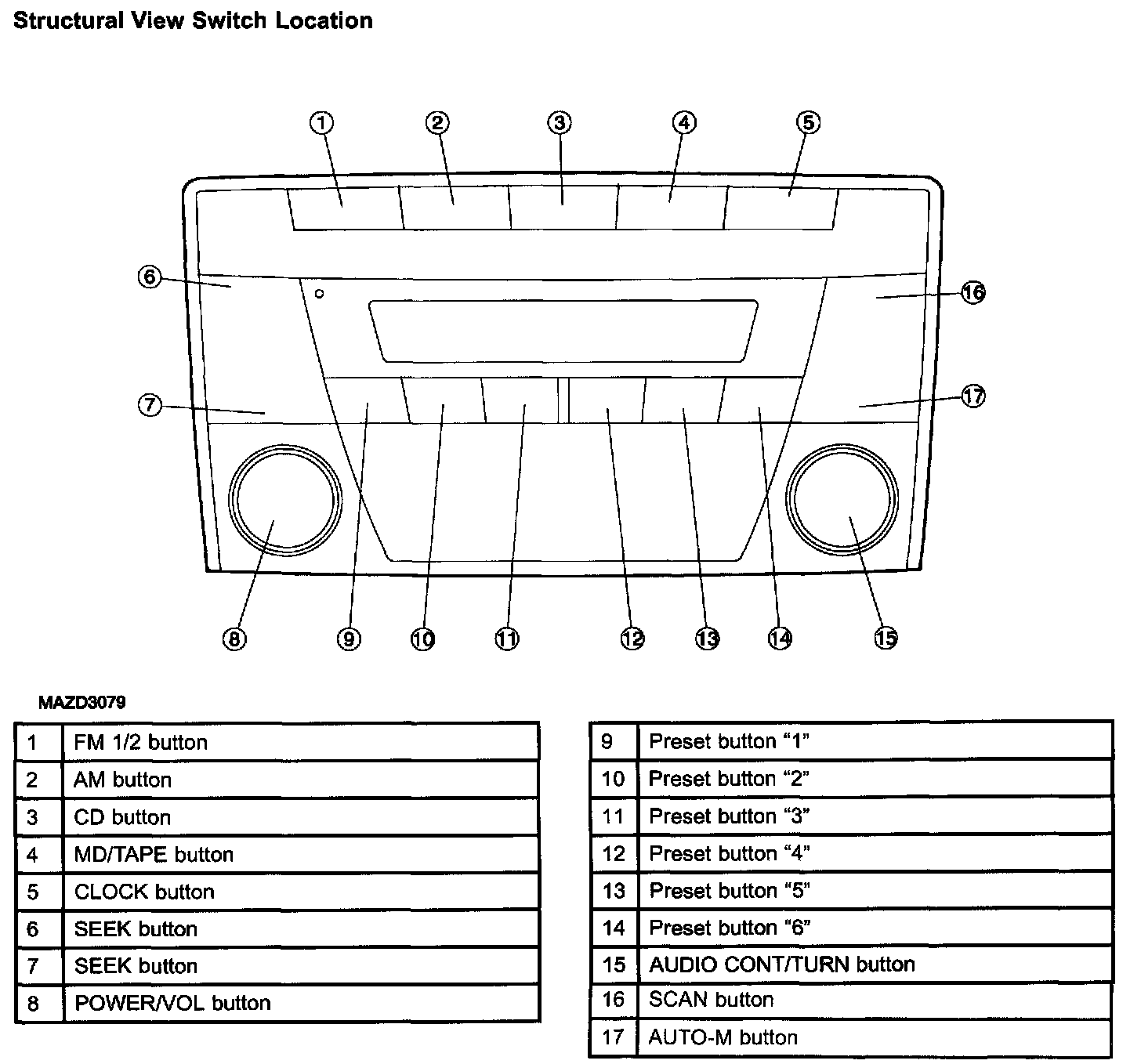 Structural View Switch Location

1
2
3
4
5
6
16
7
17
8
9
10
11
12
13
14
15

MAZD3079

| 1 | FM 1/2 button |
|---|---|
| 2 | AM button |
| 3 | CD button |
| 4 | MD/TAPE button |
| 5 | CLOCK button |
| 6 | SEEK button |
| 7 | SEEK button |
| 8 | POWER/VOL button |

| 9 | Preset button “1” |
|---|---|
| 10 | Preset button “2” |
| 11 | Preset button “3” |
| 12 | Preset button “4” |
| 13 | Preset button “5” |
| 14 | Preset button “6” |
| 15 | AUDIO CONT/TURN button |
| 16 | SCAN button |
| 17 | AUTO-M button |