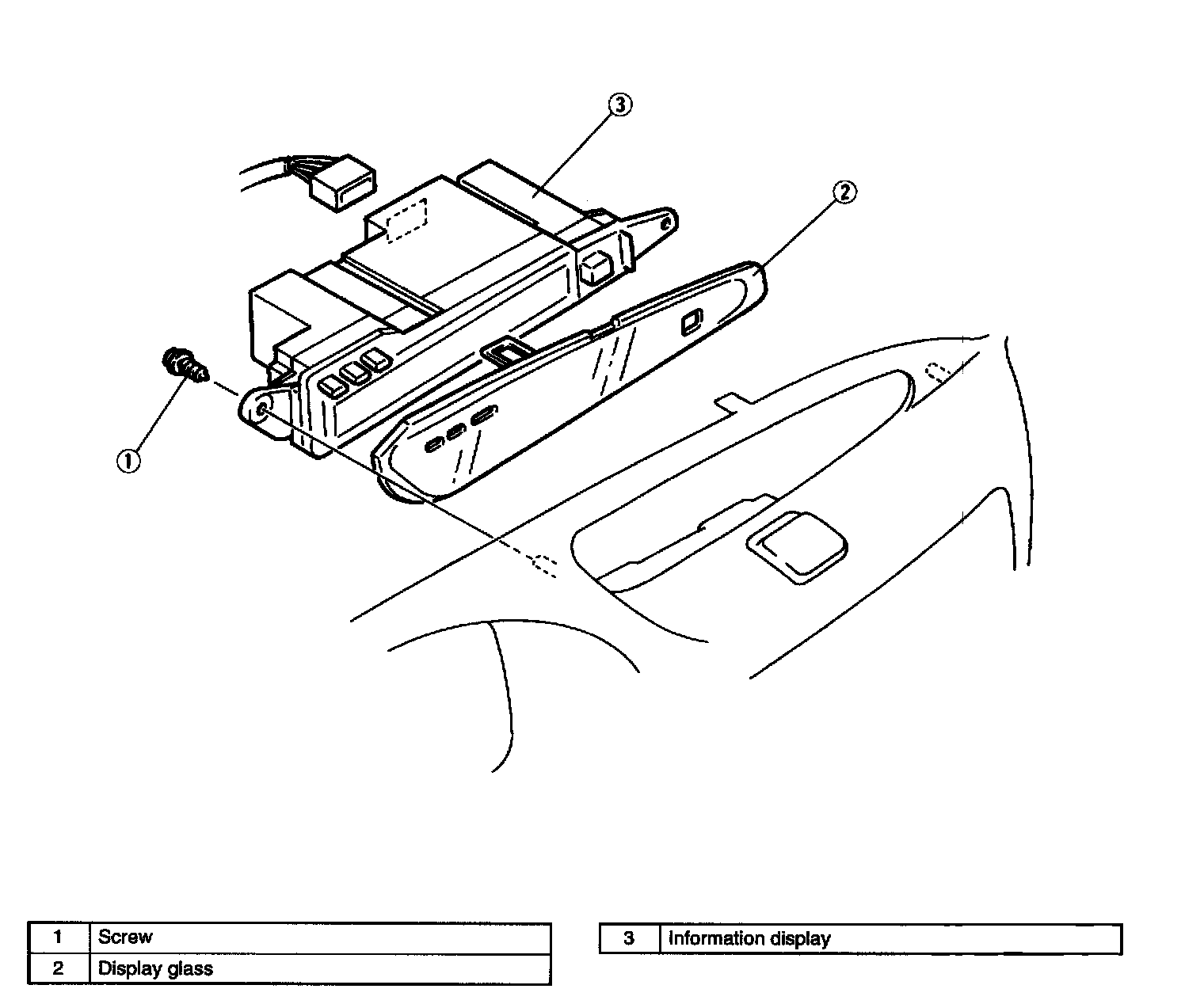 3

2

1

| 1 | Screw |
|---|---|
| 2 | Display glass |

| 3 | Information display |
|---|---|