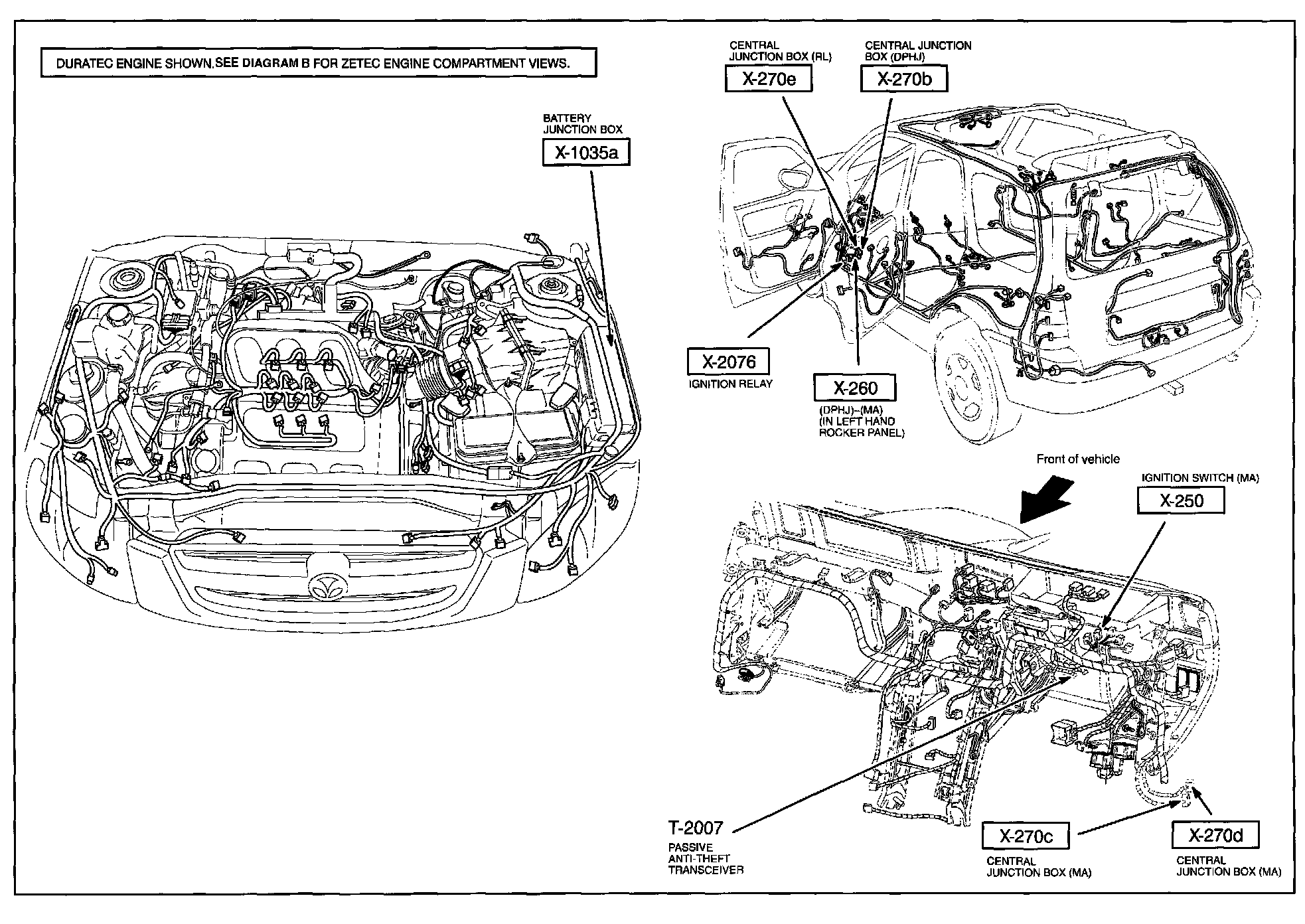 DURATEC ENGINE SHOWN.SEE DIAGRAM B FOR ZETEC ENGINE COMPARTMENT VIEWS.

BATTERY JUNCTION BOX
X-1035a

CENTRAL JUNCTION BOX (RL)
X-270e

CENTRAL JUNCTION BOX (DPHJ)
X-270b

X-2076
IGNITION RELAY

X-260
(DPHJ)–(MA)
(IN LEFT HAND ROCKER PANEL)

Front of vehicle

IGNITION SWITCH (MA)
X-250

T-2007
PASSIVE ANTI-THEFT TRANSCEIVER

X-270c
CENTRAL JUNCTION BOX (MA)

X-270d
CENTRAL JUNCTION BOX (MA)