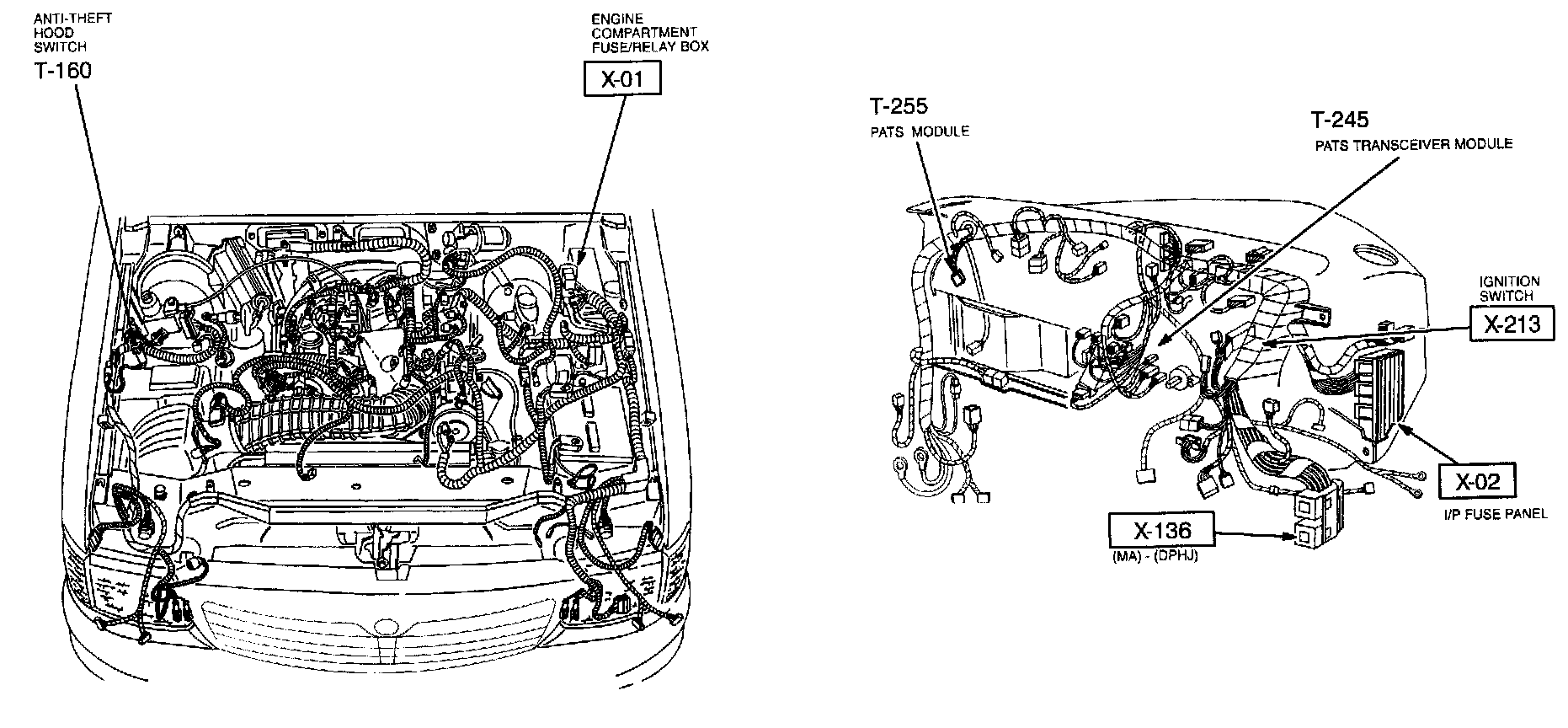 ANTI-THEFT HOOD SWITCH
T-160

ENGINE COMPARTMENT FUSE/RELAY BOX
X-01

T-255
PATS MODULE

T-245
PATS TRANSCEIVER MODULE

IGNITION SWITCH
X-213

X-02
I/P FUSE PANEL

X-136
(MA) - (DPHJ)