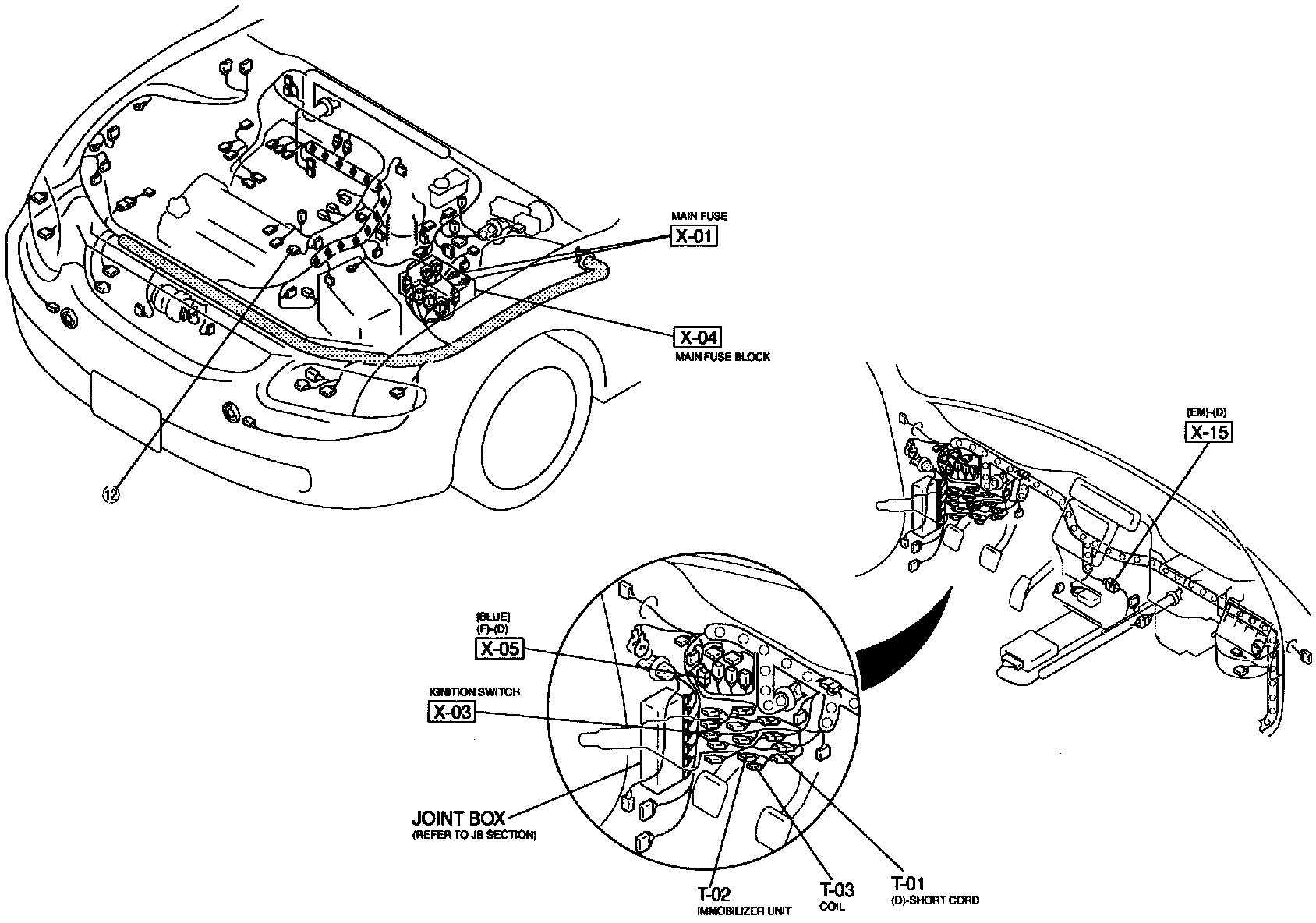 MAIN FUSE
X-01

X-04
MAIN FUSE BLOCK

⑫

(EM)-(D)
X-15

(BLUE)
(F)-(D)
X-05

IGNITION SWITCH
X-03

JOINT BOX
(REFER TO JB SECTION)

T-02
IMMOBILIZER UNIT

T-03
COIL

T-01
(D)-SHORT CORD