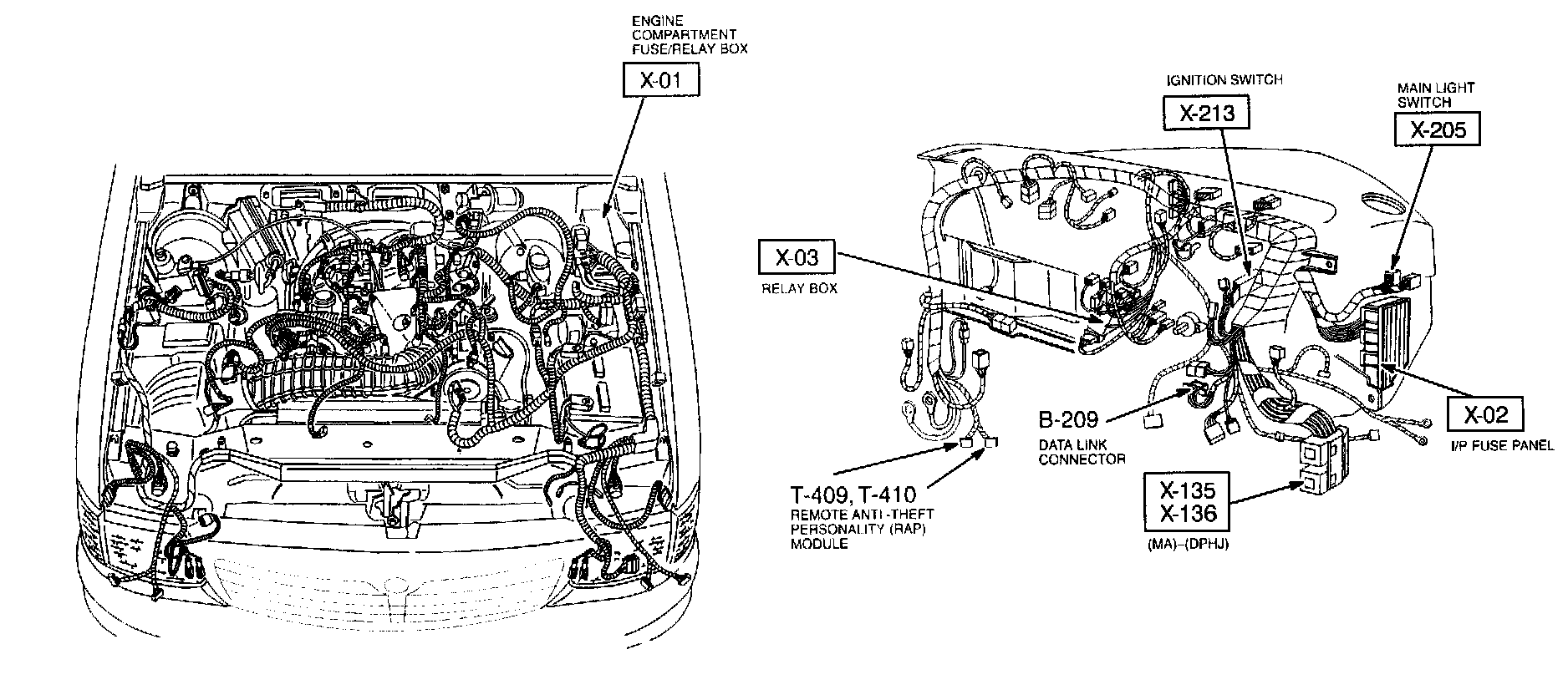 ENGINE COMPARTMENT FUSE/RELAY BOX

X-01

IGNITION SWITCH

X-213

MAIN LIGHT SWITCH

X-205

X-03

RELAY BOX

B-209

DATA LINK CONNECTOR

X-02

I/P FUSE PANEL

T-409, T-410

REMOTE ANTI-THEFT PERSONALITY (RAP) MODULE

X-135
X-136

(MA)–(DPHJ)