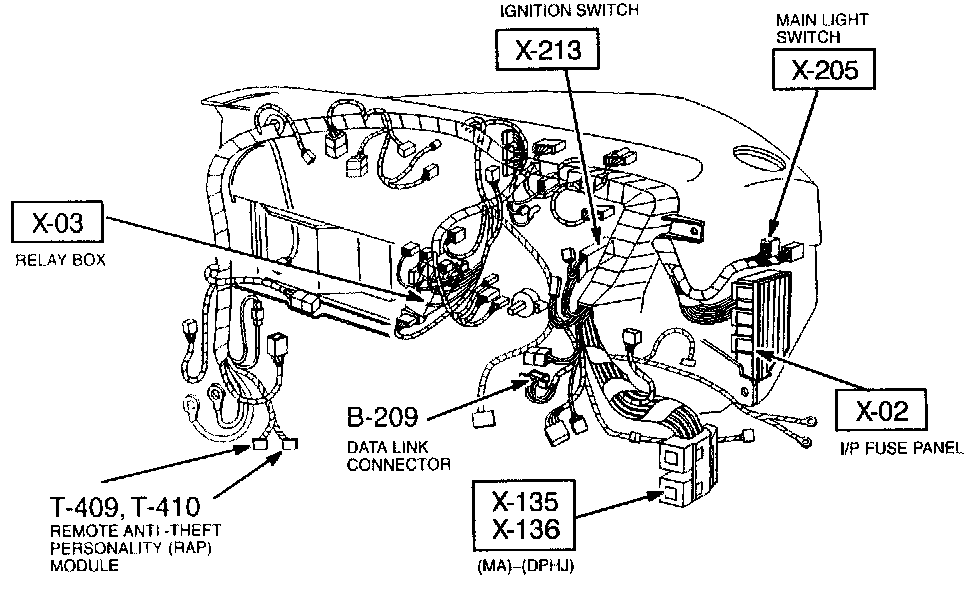 IGNITION SWITCH
X-213

MAIN LIGHT SWITCH
X-205

X-03
RELAY BOX

B-209
DATA LINK CONNECTOR

X-02
I/P FUSE PANEL

T-409, T-410
REMOTE ANTI-THEFT PERSONALITY (RAP) MODULE

X-135
X-136
(MA)–(DPHJ)