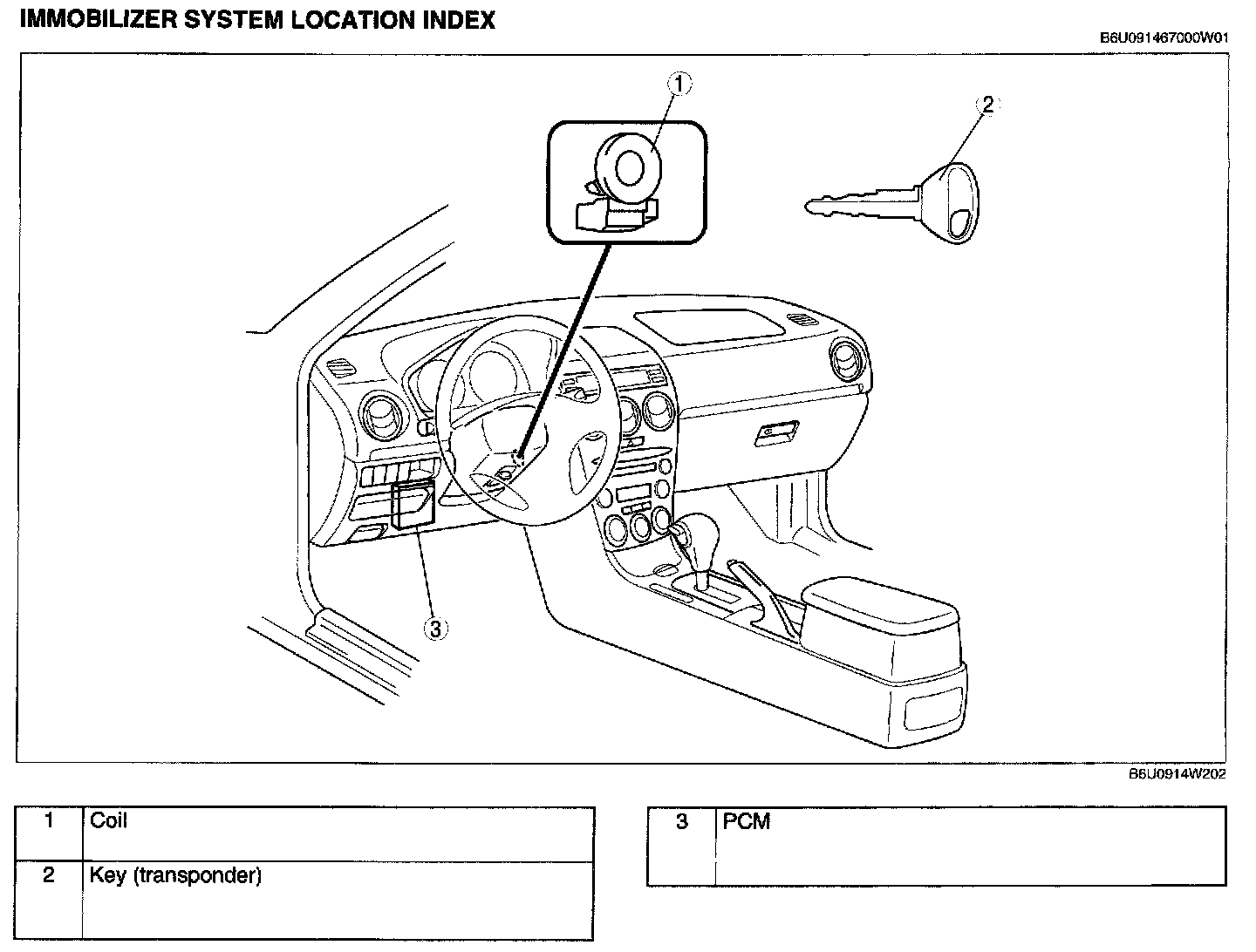 IMMOBILIZER SYSTEM LOCATION INDEX

B6U091467000W01

1

2

3

B6U0914W202

| 1 | Coil |
|---|---|
| 2 | Key (transponder) |

| 3 | PCM |
|---|---|