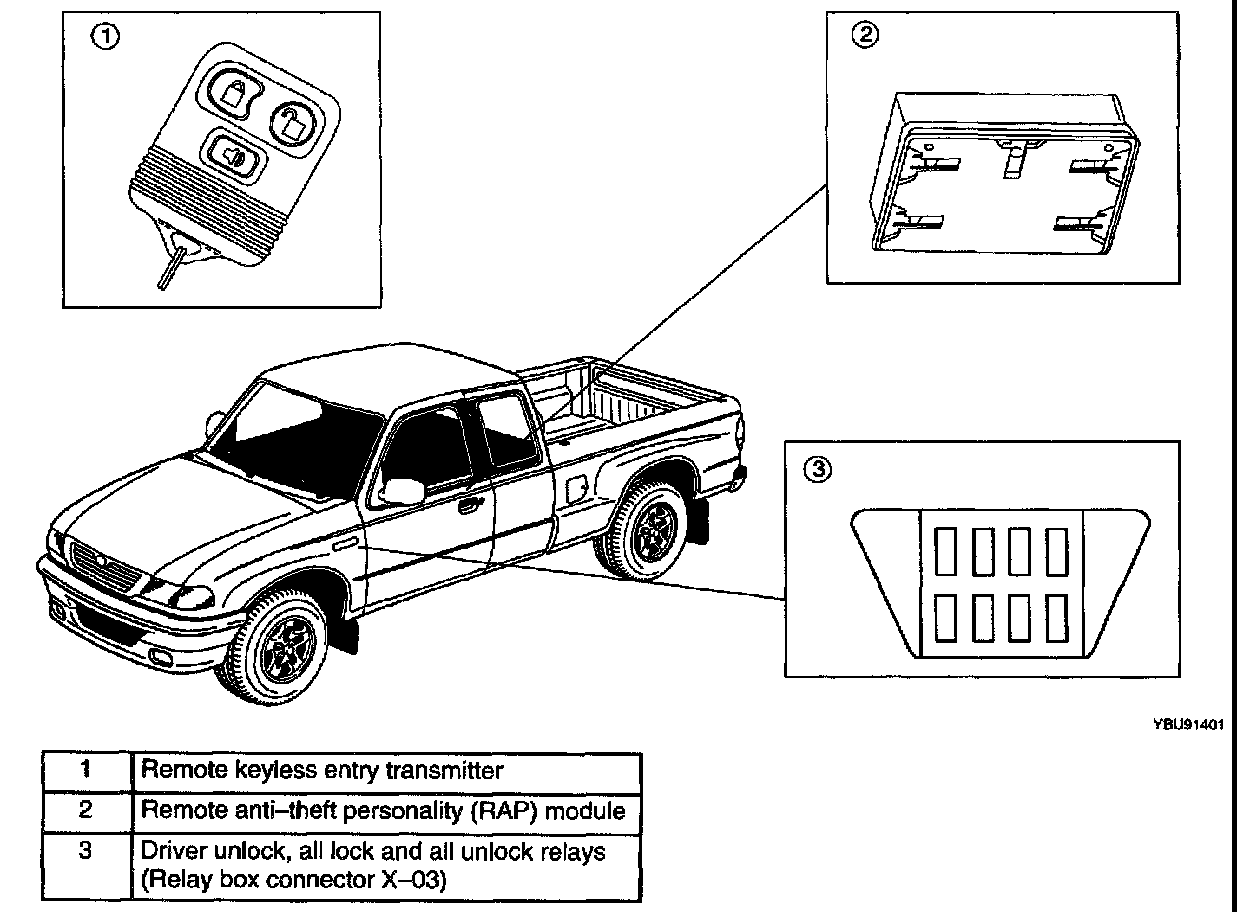 ①

②

③

YBU91401

| 1 | Remote keyless entry transmitter |
|---|---|
| 2 | Remote anti–theft personality (RAP) module |
| 3 | Driver unlock, all lock and all unlock relays (Relay box connector X–03) |