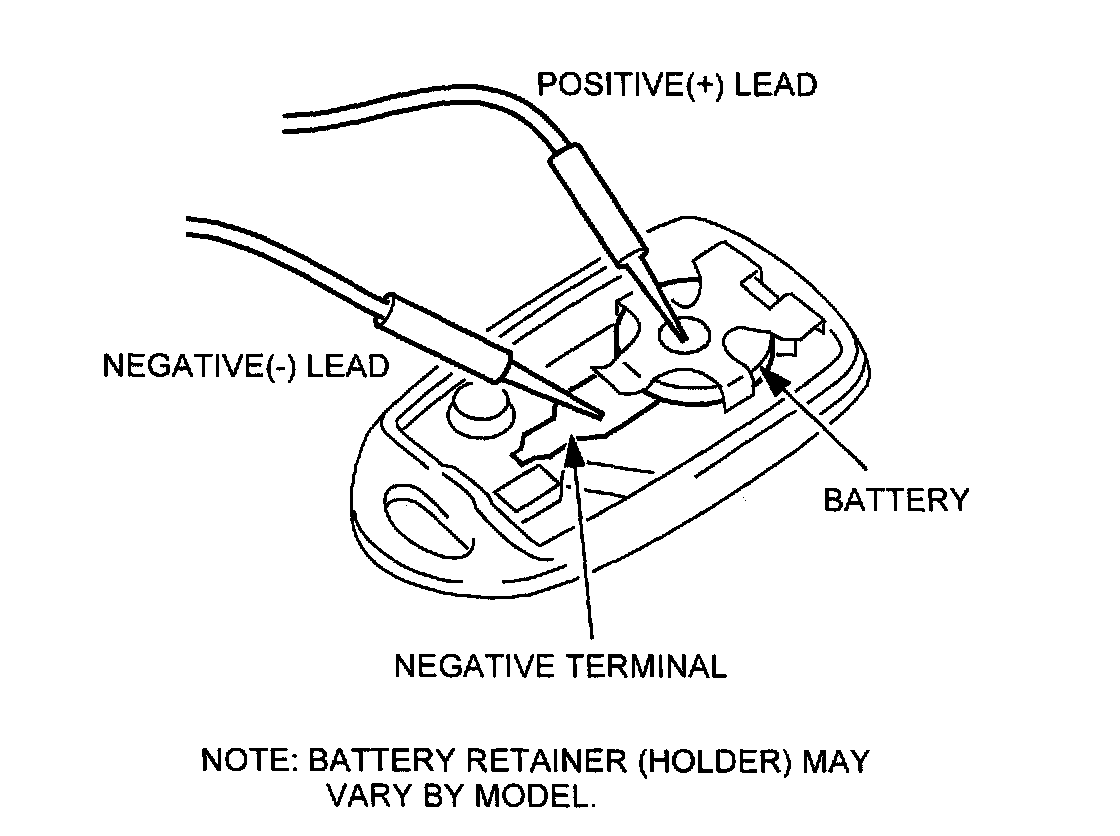 POSITIVE(+) LEAD

NEGATIVE(-) LEAD

BATTERY

NEGATIVE TERMINAL

NOTE: BATTERY RETAINER (HOLDER) MAY VARY BY MODEL.