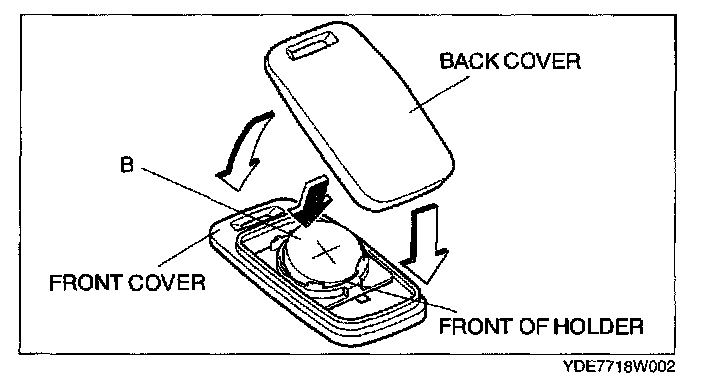 BACK COVER

B

FRONT COVER

FRONT OF HOLDER

YDE7718W002