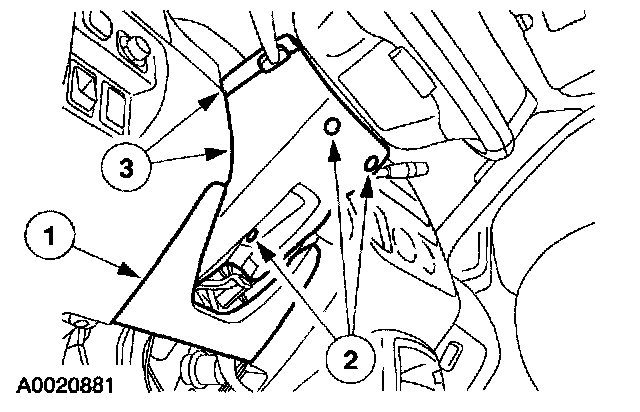 3
1
2
A0020881