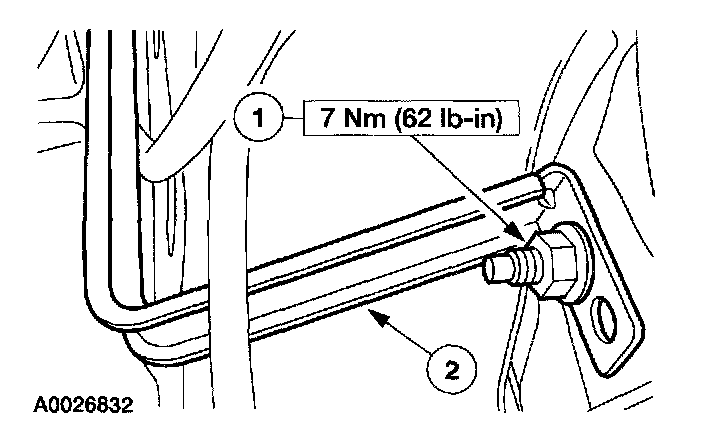 1
7 Nm (62 lb-in)
2
A0026832