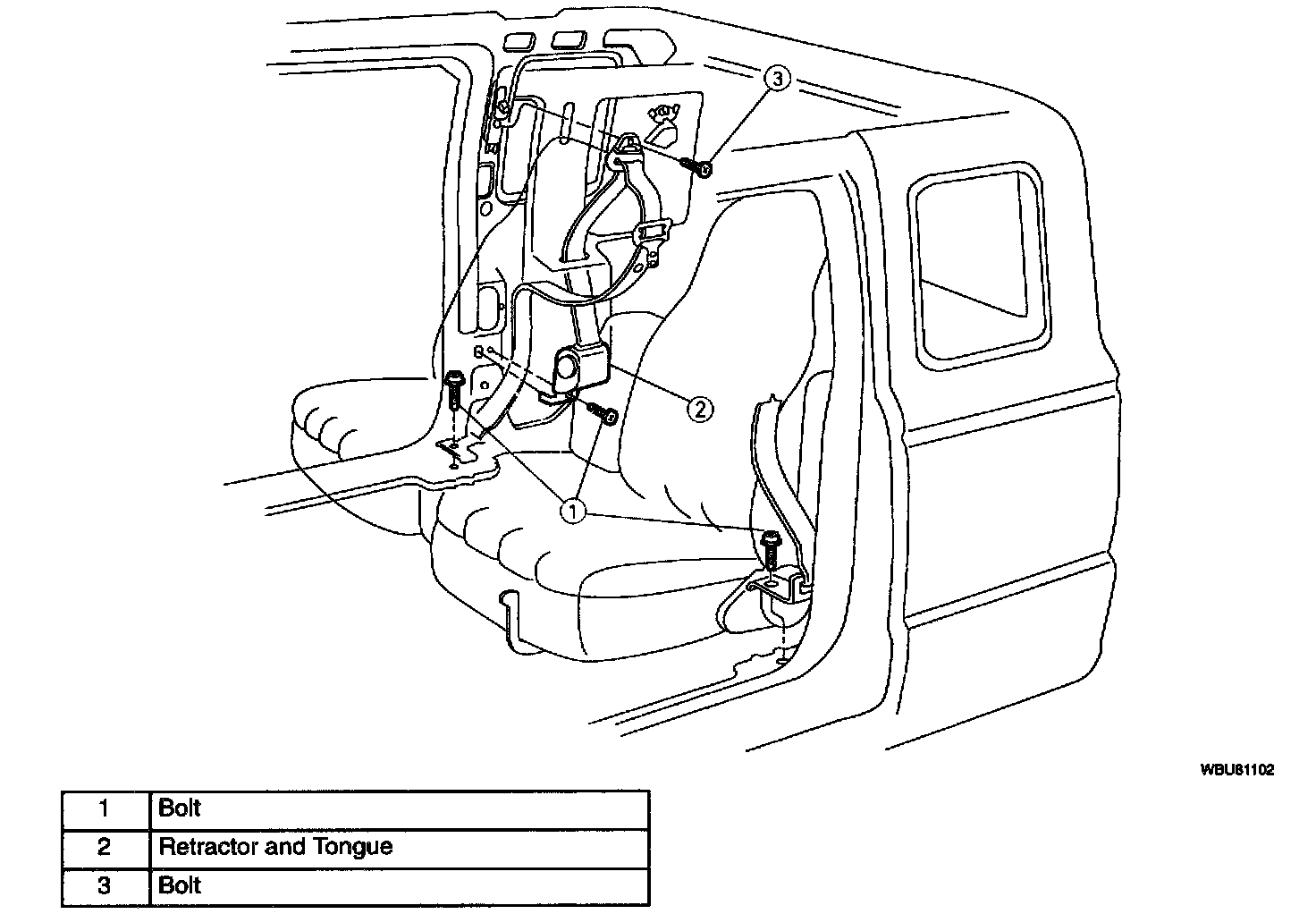 3

2

1

WBU81102

| 1 | Bolt |
|---|---|
| 2 | Retractor and Tongue |
| 3 | Bolt |