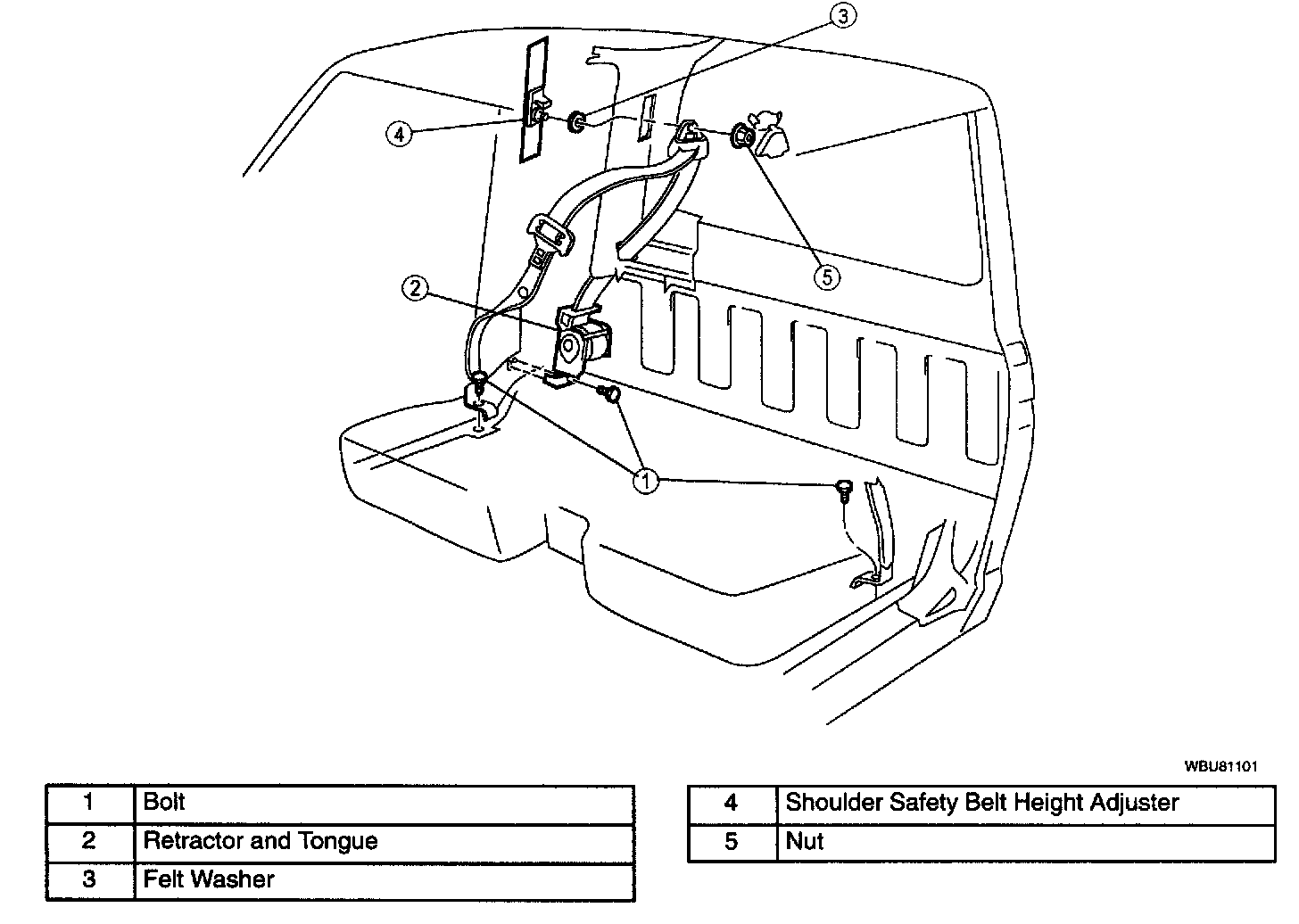 3
4
5
2
1

WBU81101

| 1 | Bolt |
|---|---|
| 2 | Retractor and Tongue |
| 3 | Felt Washer |

| 4 | Shoulder Safety Belt Height Adjuster |
|---|---|
| 5 | Nut |