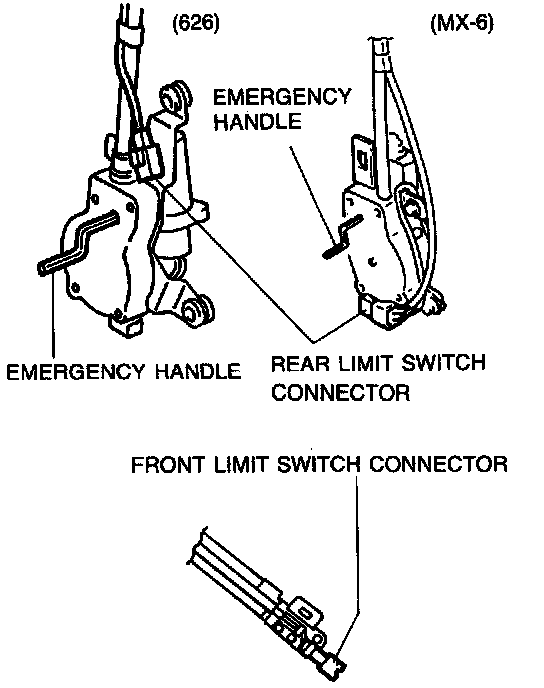 (626)

(MX-6)

EMERGENCY HANDLE

EMERGENCY HANDLE

REAR LIMIT SWITCH CONNECTOR

FRONT LIMIT SWITCH CONNECTOR