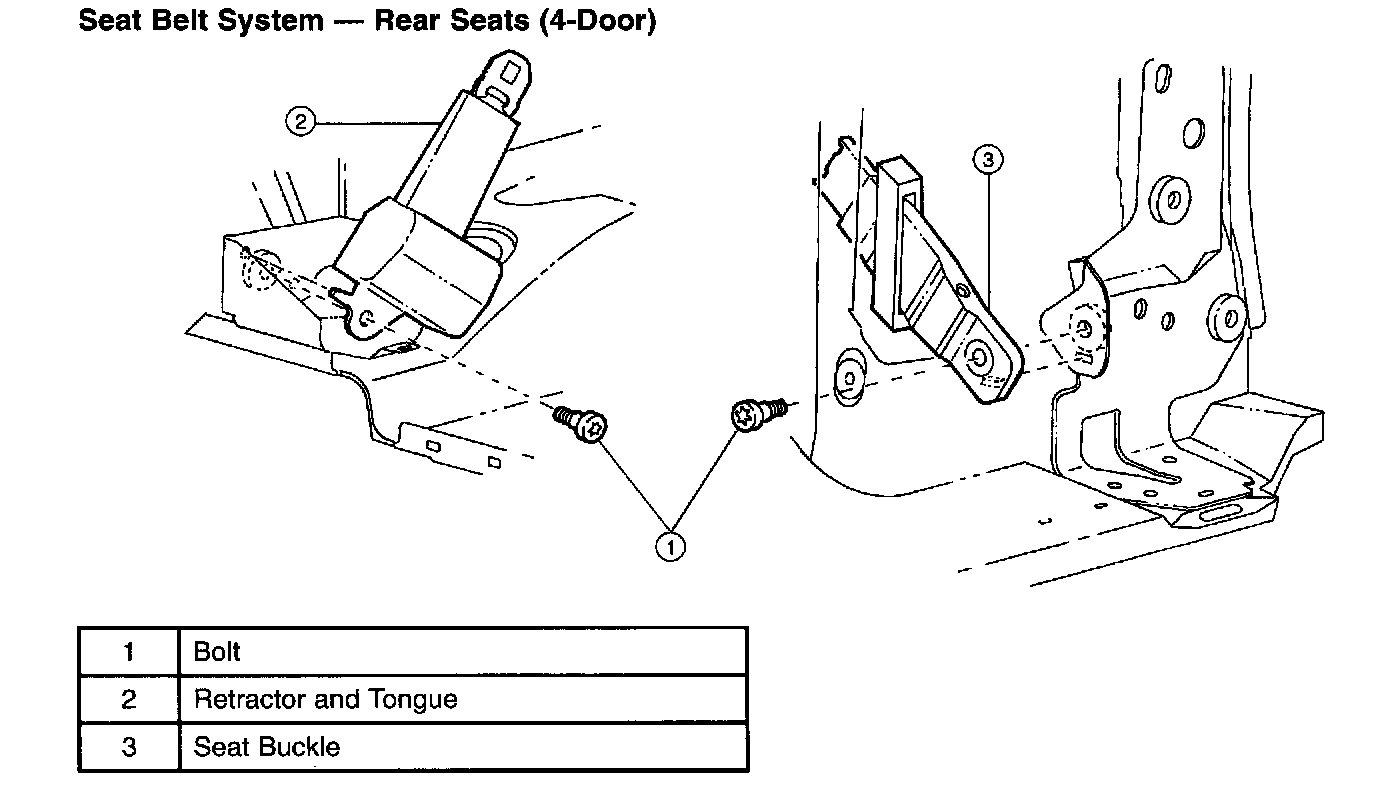 Seat Belt System — Rear Seats (4-Door)

2

3

1

| 1 | Bolt |
|---|---|
| 2 | Retractor and Tongue |
| 3 | Seat Buckle |