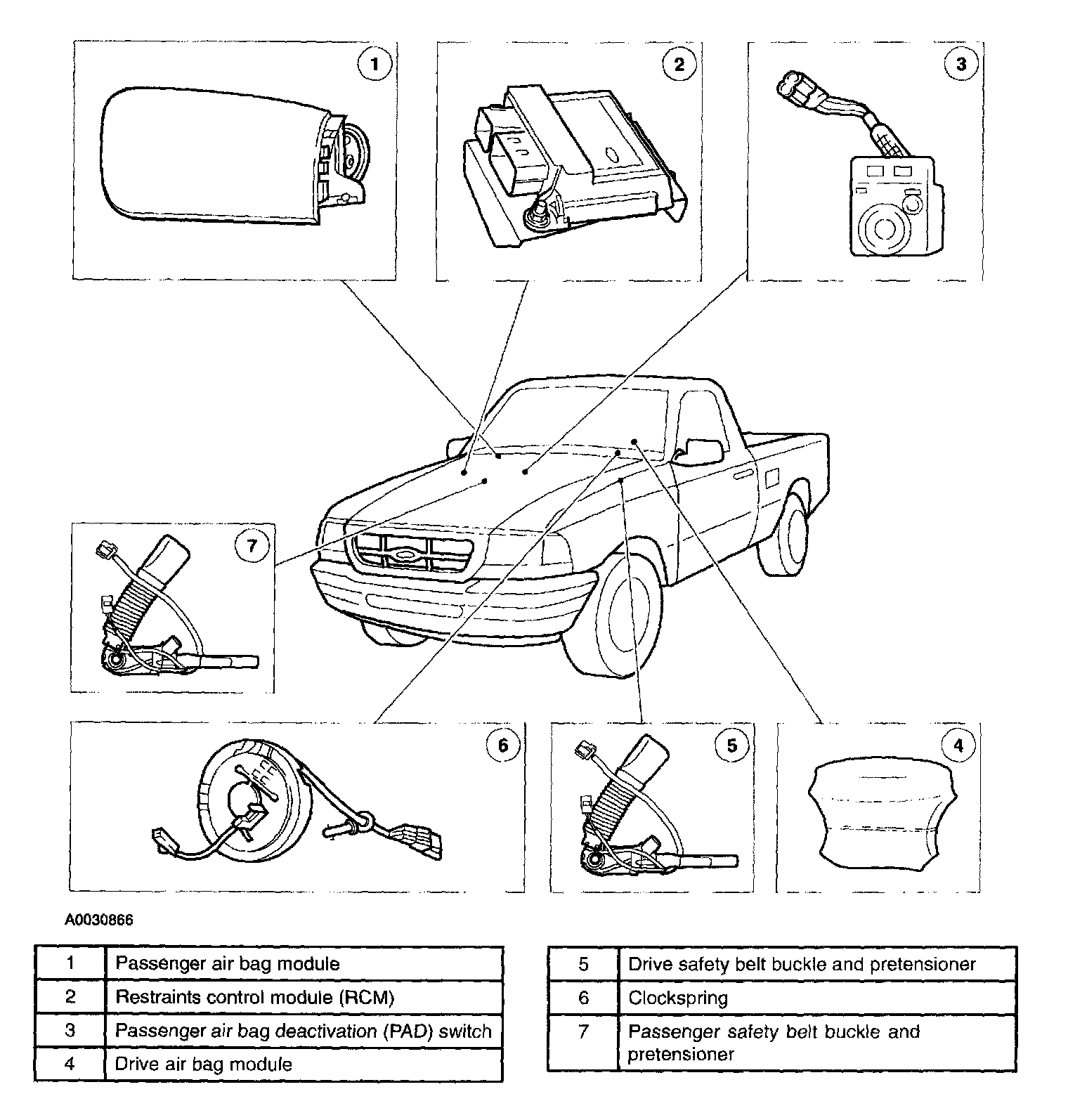 1

2

3

7

6

5

4

A0030866

| 1 | Passenger air bag module |
|---|---|
| 2 | Restraints control module (RCM) |
| 3 | Passenger air bag deactivation (PAD) switch |
| 4 | Drive air bag module |

| 5 | Drive safety belt buckle and pretensioner |
|---|---|
| 6 | Clockspring |
| 7 | Passenger safety belt buckle and pretensioner |