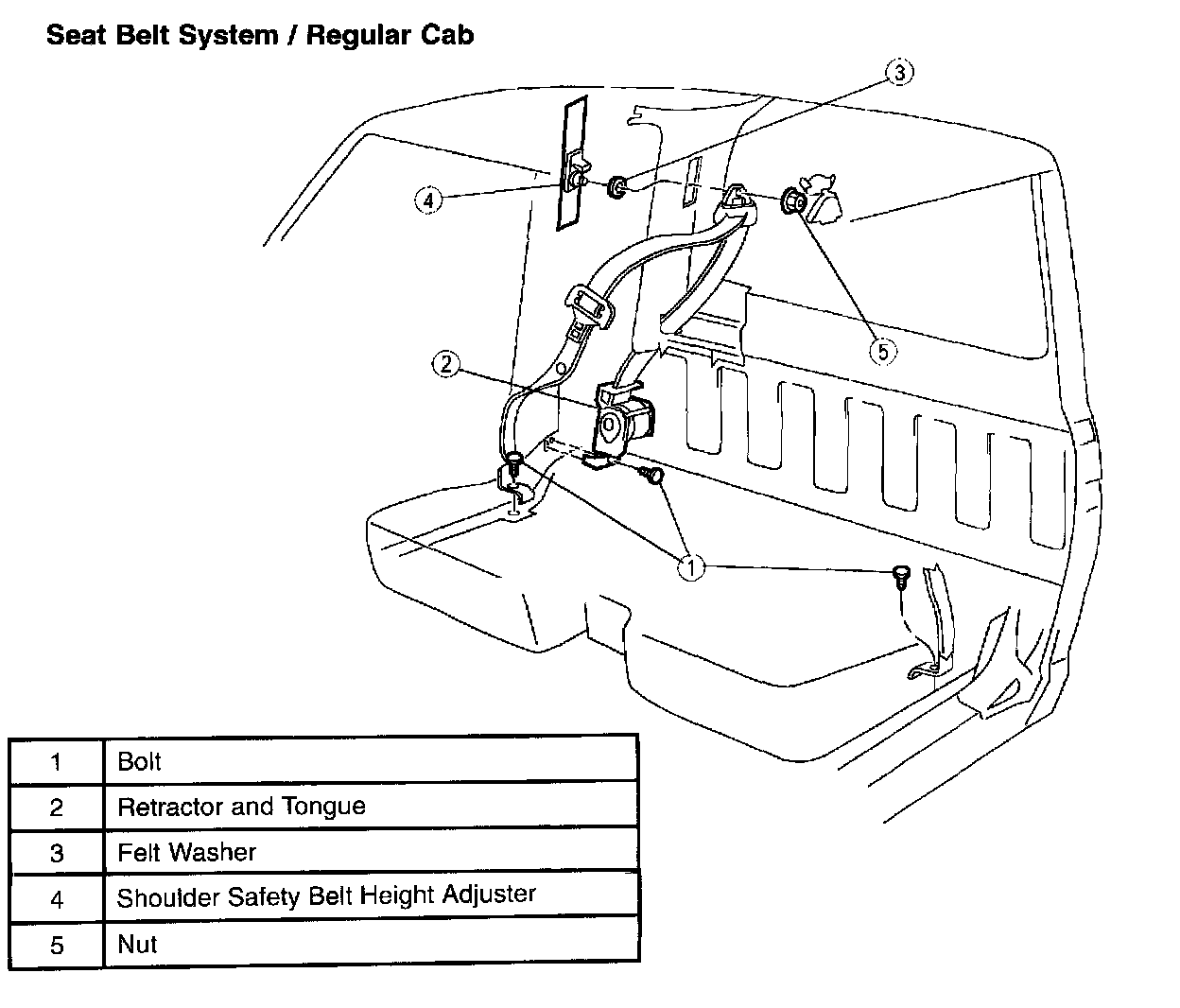 Seat Belt System / Regular Cab

3
4
5
2
1

| 1 | Bolt |
|---|---|
| 2 | Retractor and Tongue |
| 3 | Felt Washer |
| 4 | Shoulder Safety Belt Height Adjuster |
| 5 | Nut |